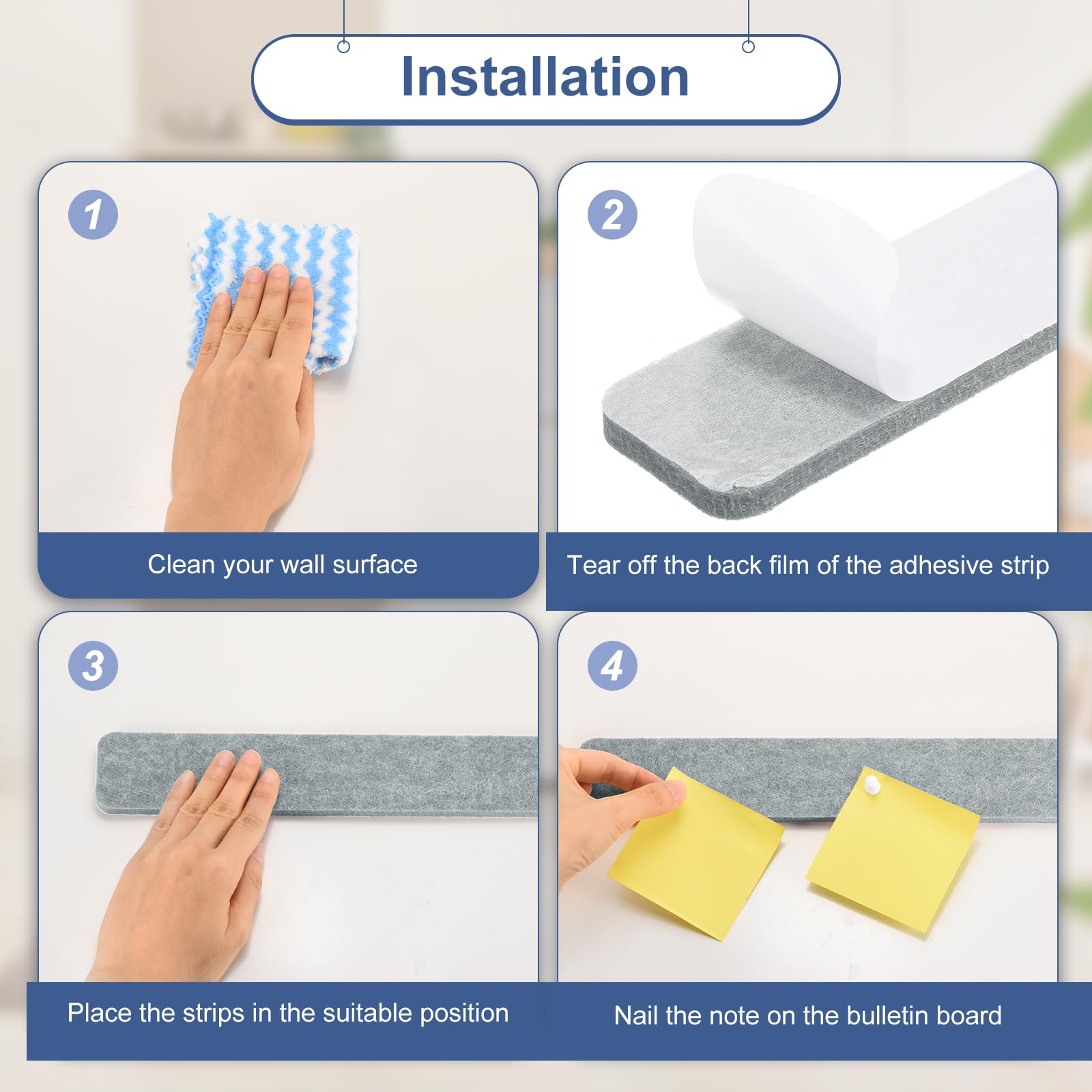 Installation

1

Clean your wall surface

2

Tear off the back film of the adhesive strip

3

Place the strips in the suitable position

4

Nail the note on the bulletin board