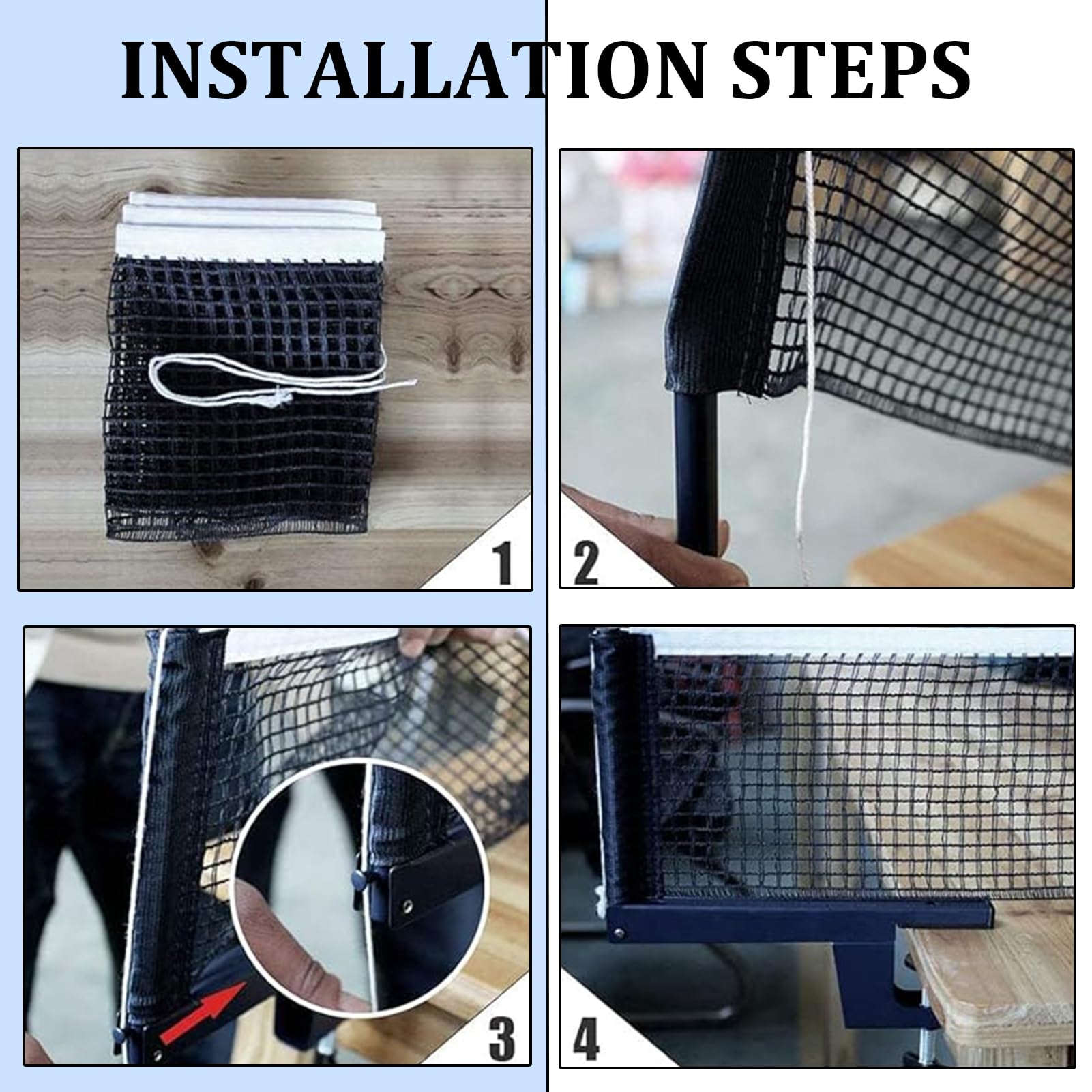 INSTALLATION STEPS

1

2

3

4