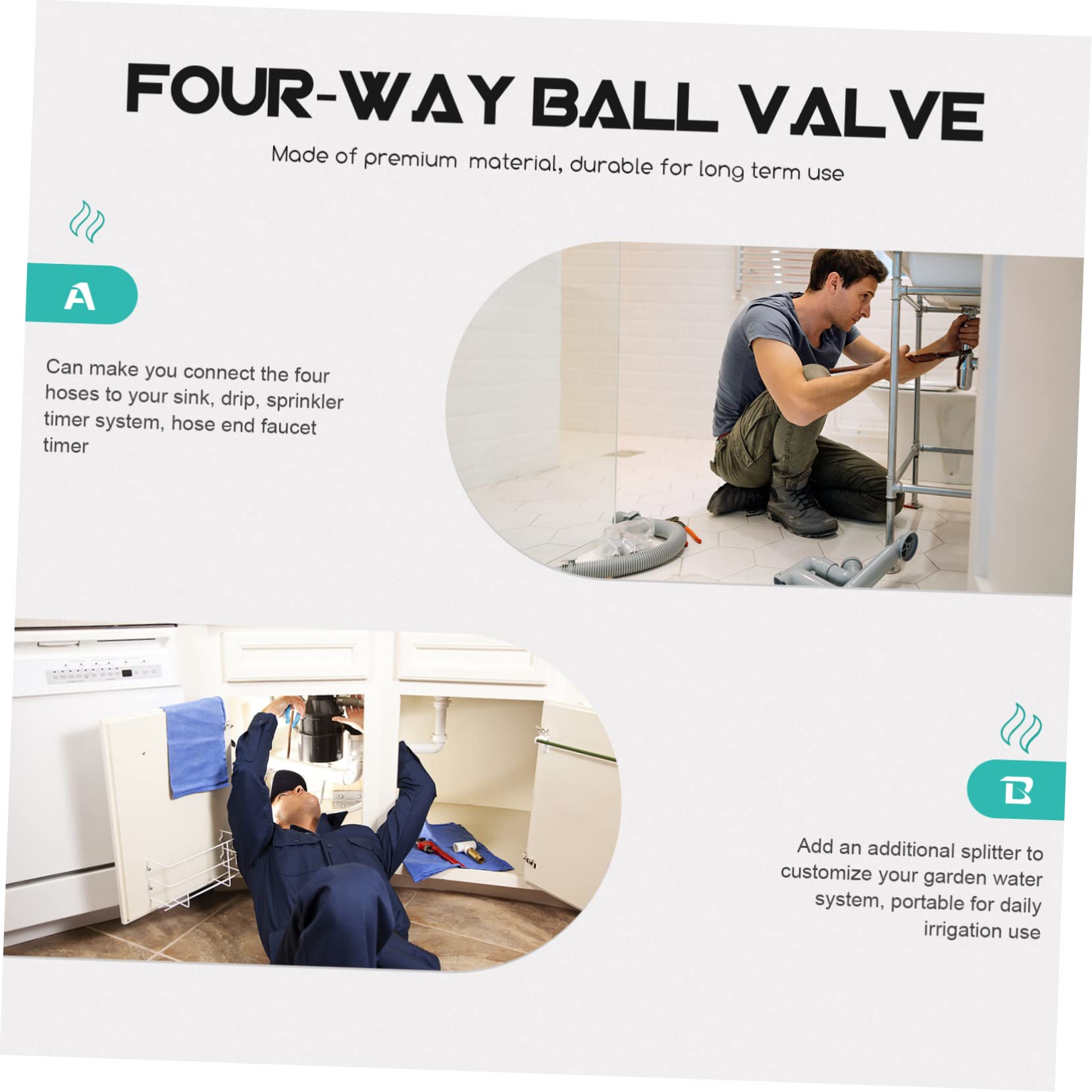 FOUR-WAY BALL VALVE

Made of premium material, durable for long term use

A

Can make you connect the four hoses to your sink, drip, sprinkler timer system, hose end faucet timer

B

Add an additional splitter to customize your garden water system, portable for daily irrigation use