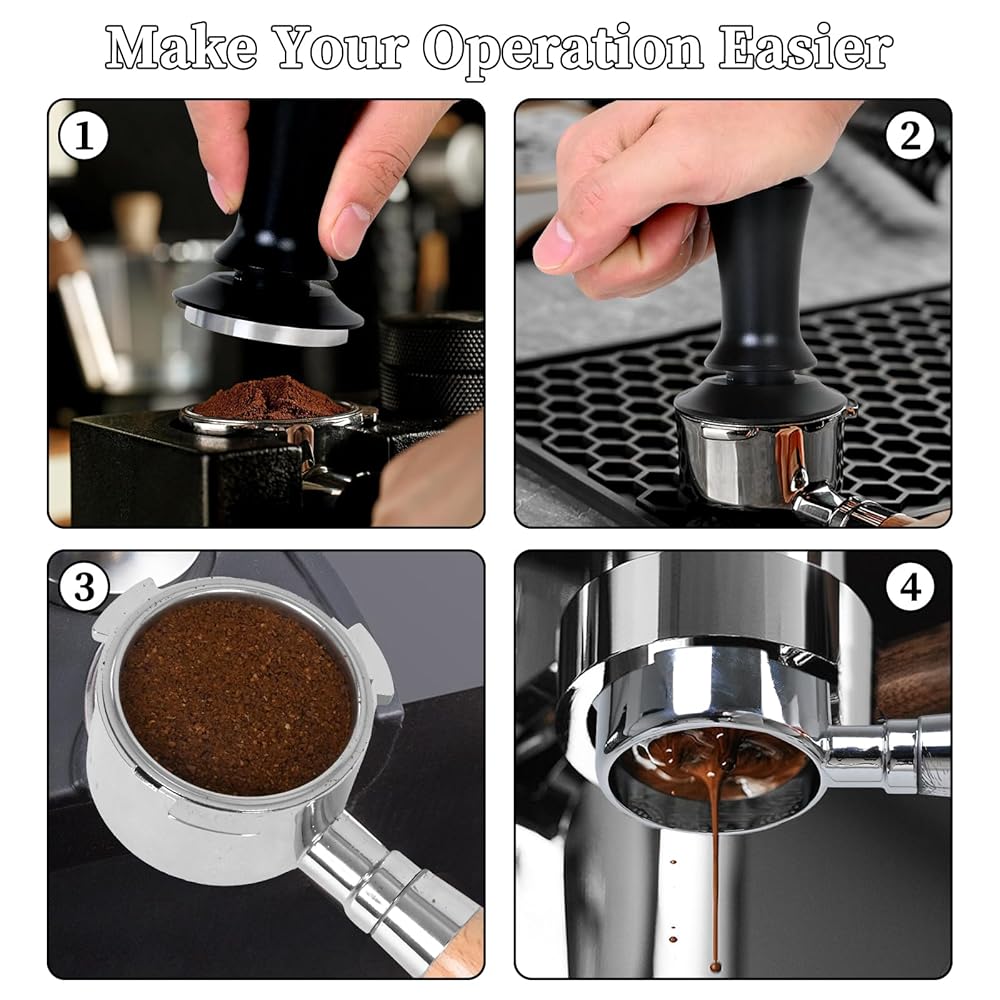 Make Your Operation Easier

1

2

3

4