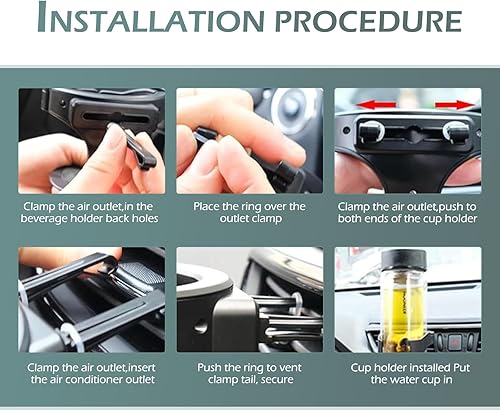 INSTALLATION PROCEDURE

Clamp the air outlet,in the beverage holder back holes

Place the ring over the outlet clamp

Clamp the air outlet,push to both ends of the cup holder

Clamp the air outlet,insert the air conditioner outlet

Push the ring to vent clamp tail, secure

Cup holder installed Put the water cup in