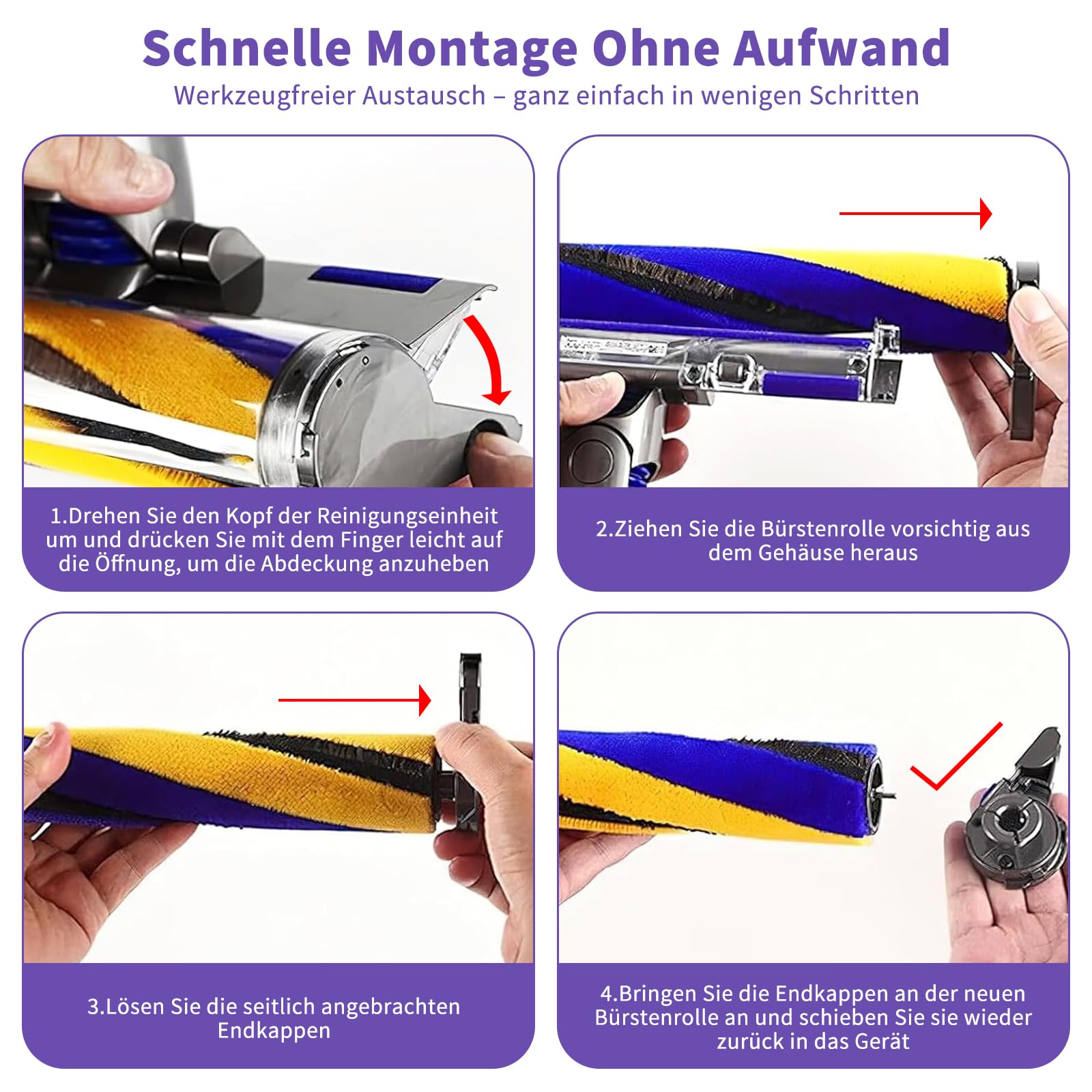 Schnelle Montage Ohne Aufwand

Werkzeugfreier Austausch – ganz einfach in wenigen Schritten

1.Drehen Sie den Kopf der Reinigungseinheit um und drücken Sie mit dem Finger leicht auf die Öffnung, um die Abdeckung anzuheben

2.Ziehen Sie die Bürstenrolle vorsichtig aus dem Gehäuse heraus

3.Lösen Sie die seitlich angebrachten Endkappen

4.Bringen Sie die Endkappen an der neuen Bürstenrolle an und schieben Sie sie wieder zurück in das Gerät