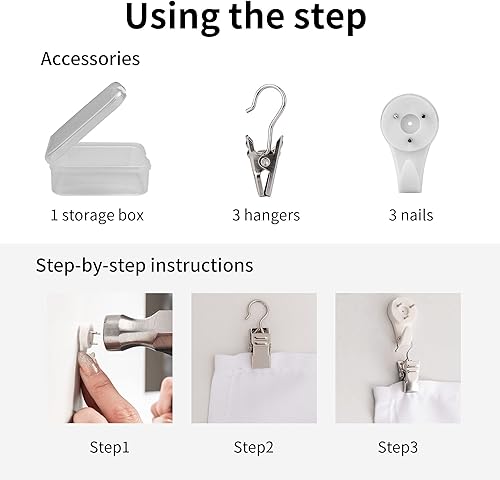 Using the step

Accessories

1 storage box

3 hangers

3 nails

Step-by-step instructions

Step1

Step2

Step3