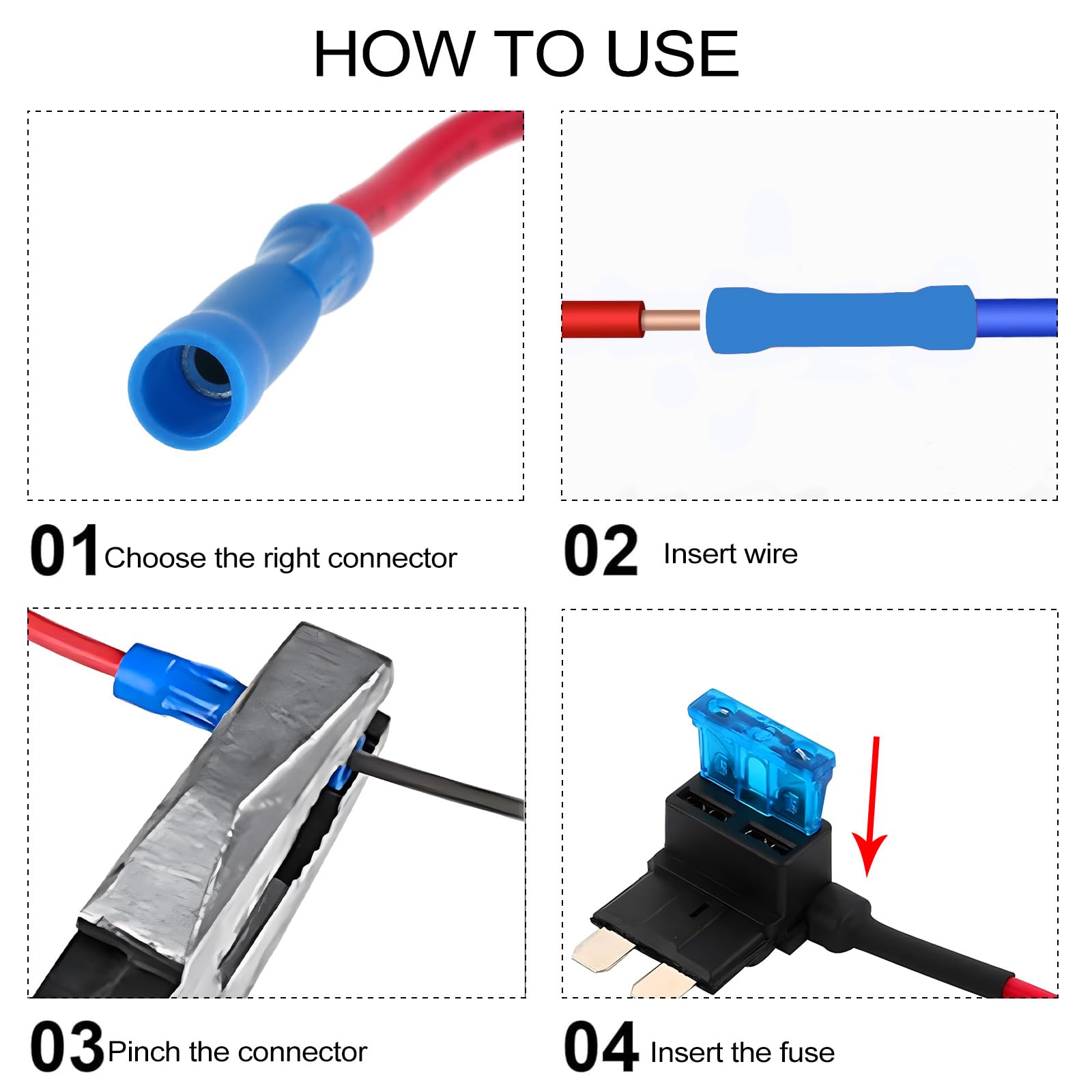 HOW TO USE

01 Choose the right connector

02 Insert wire

03 Pinch the connector

04 Insert the fuse