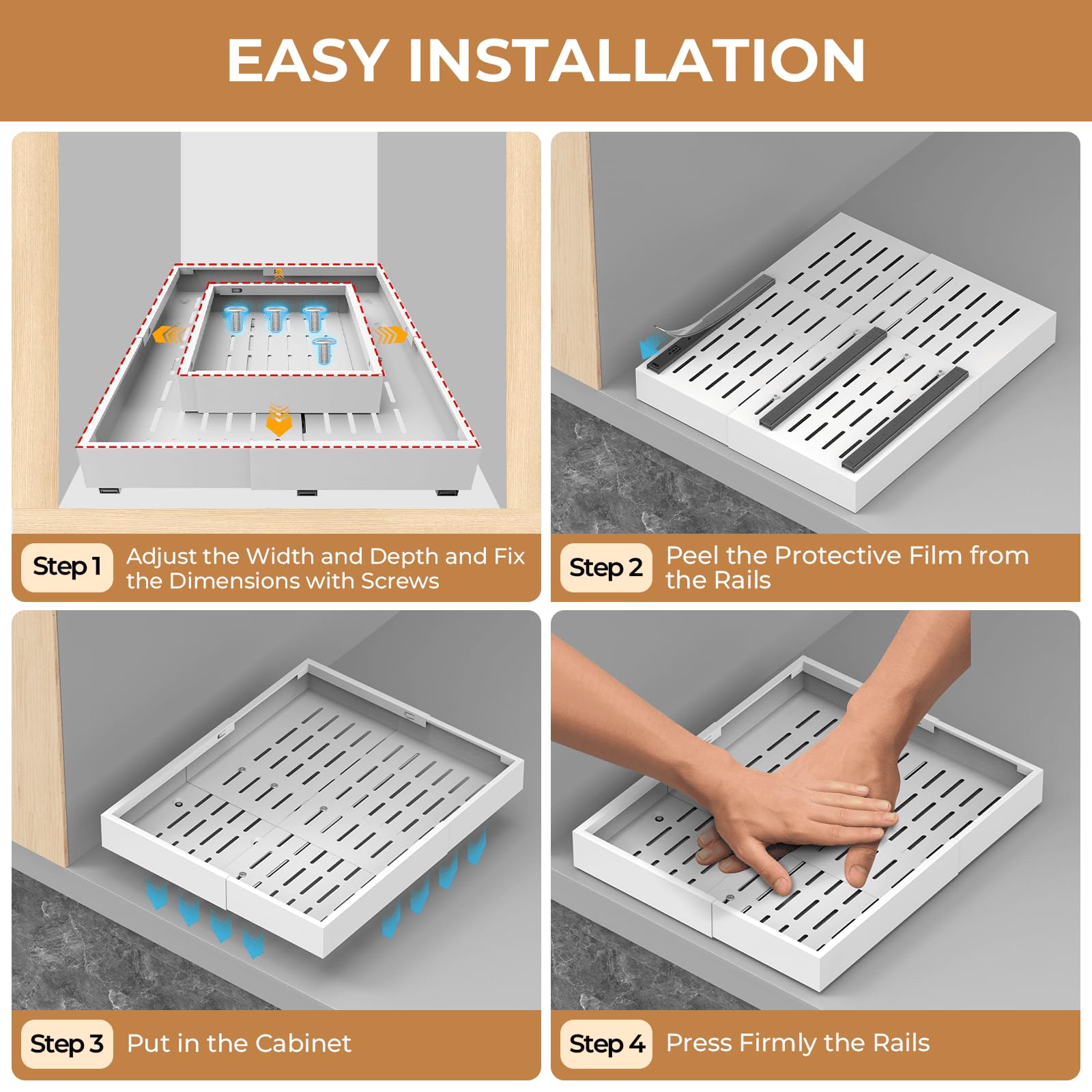 EASY INSTALLATION

Step 1 Adjust the Width and Depth and Fix the Dimensions with Screws

Step 2 Peel the Protective Film from the Rails

Step 3 Put in the Cabinet

Step 4 Press Firmly the Rails