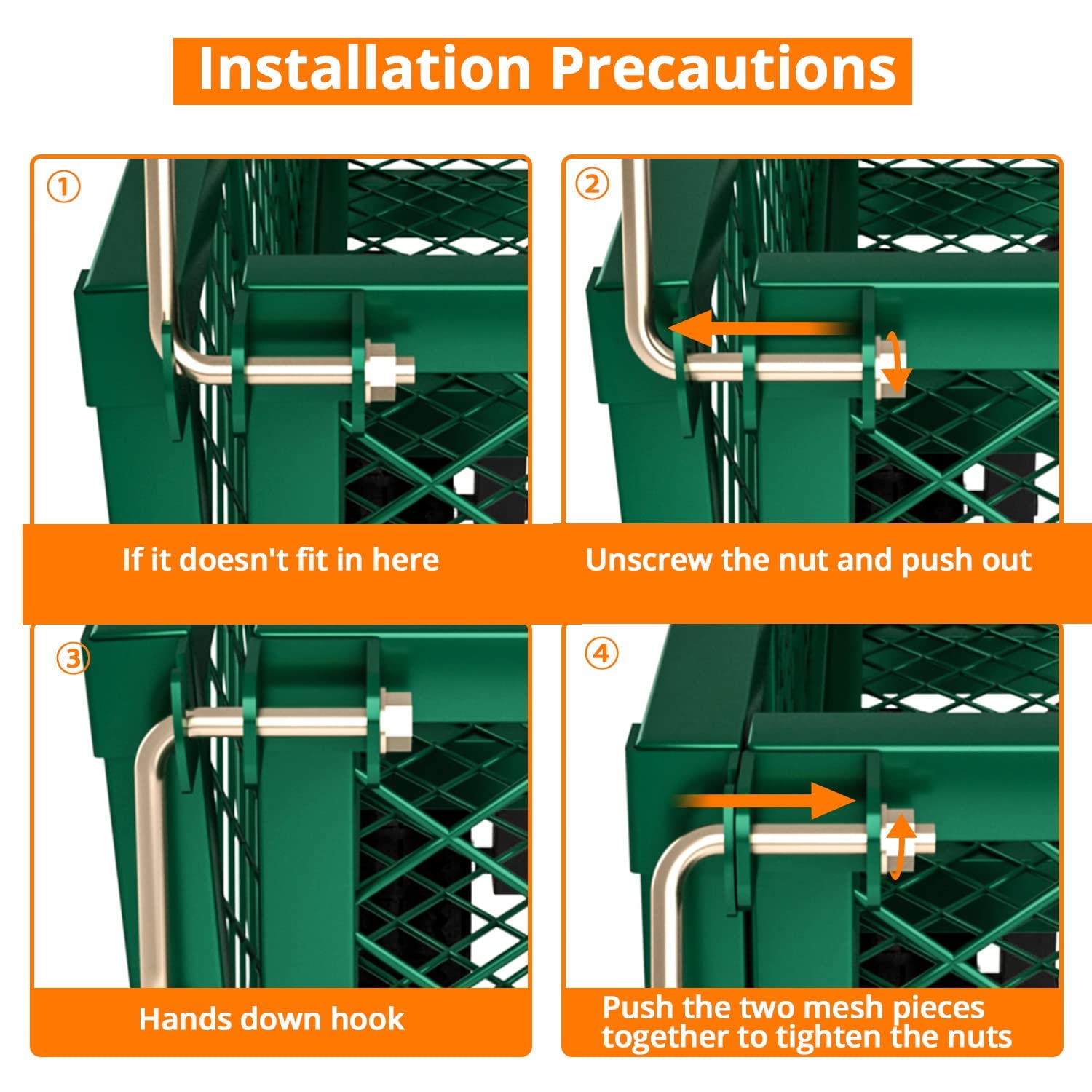 Installation Precautions

①

If it doesn't fit in here

②

Unscrew the nut and push out

③

Hands down hook

④

Push the two mesh pieces together to tighten the nuts