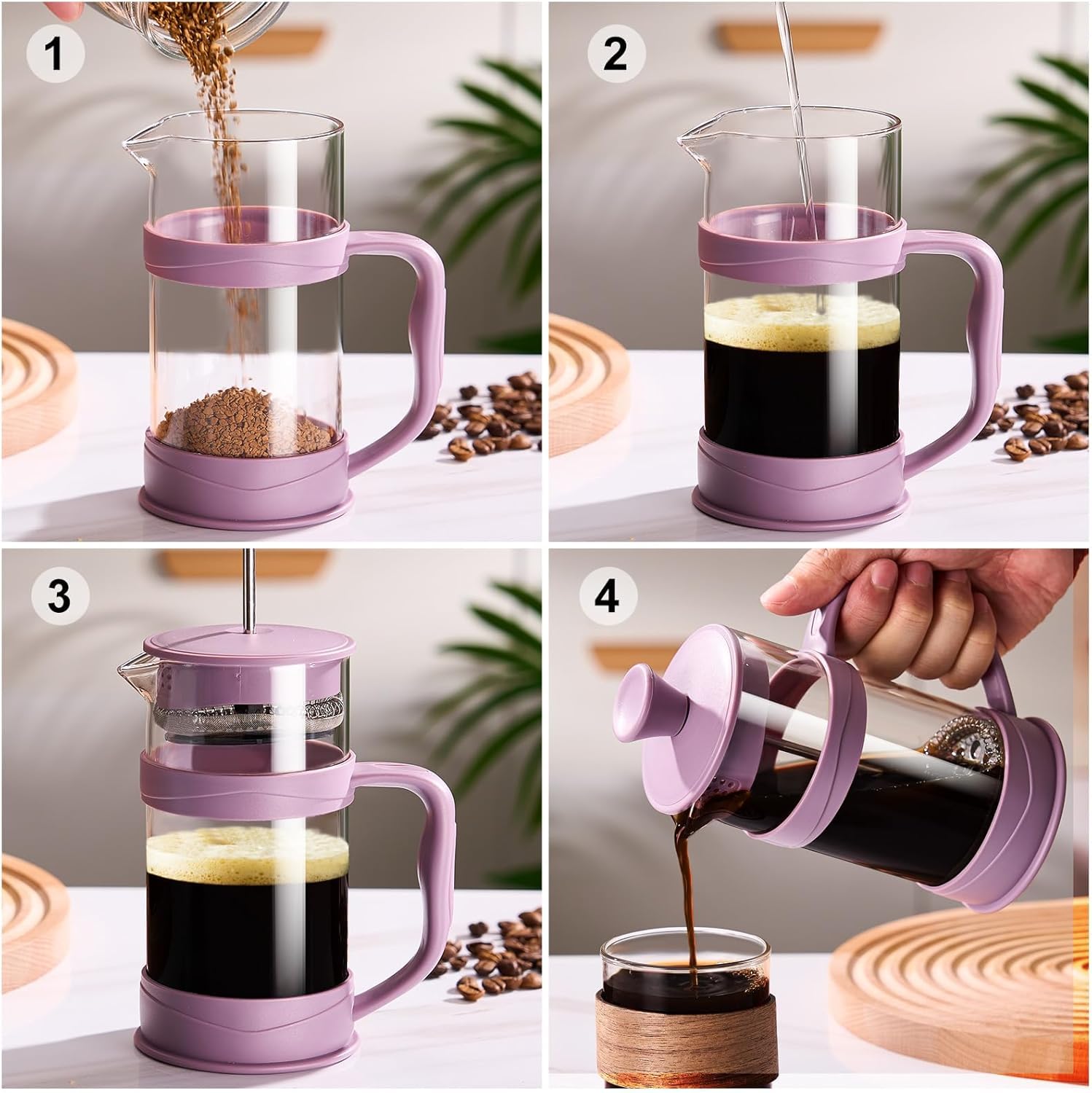 1

2

3

4