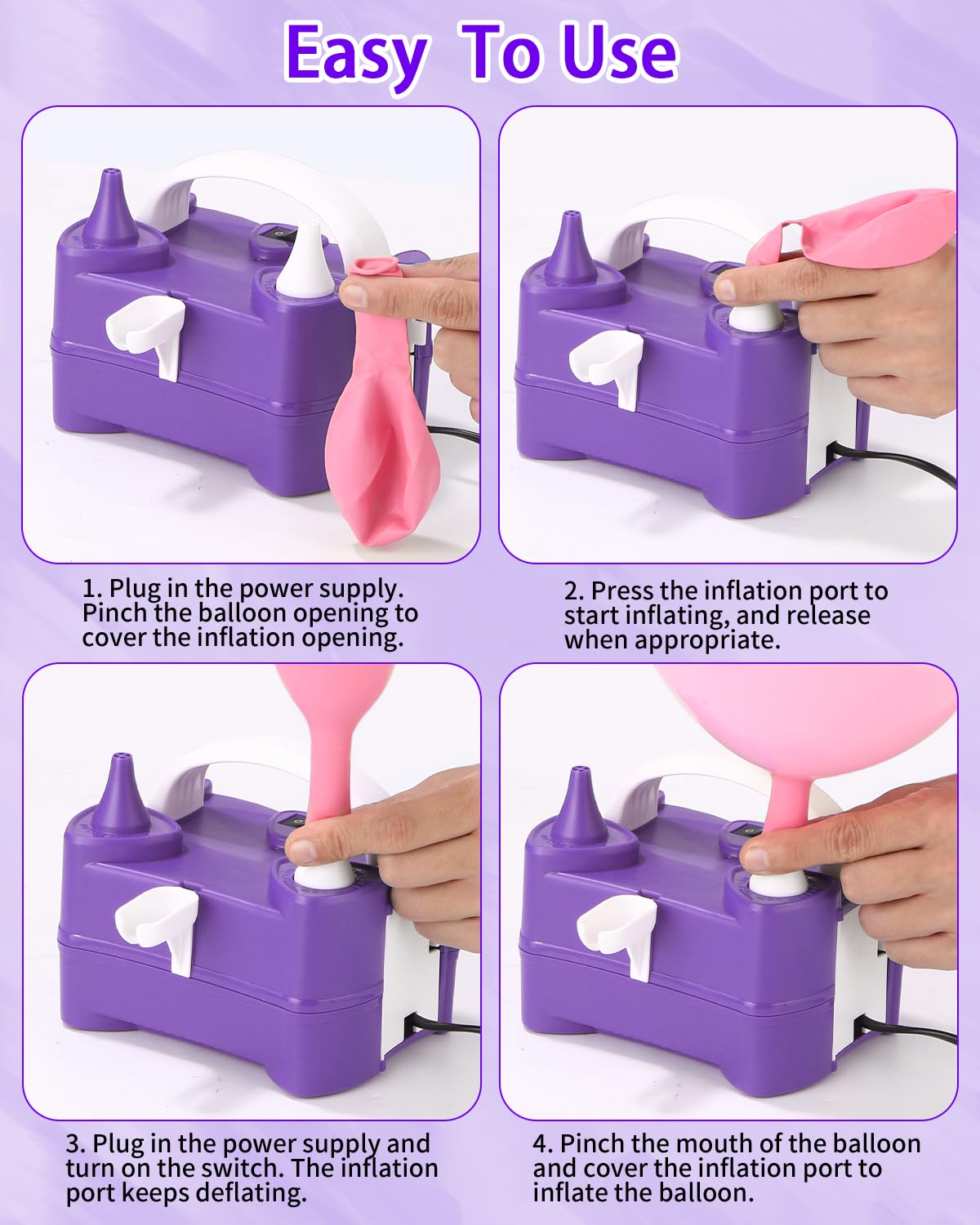 Easy To Use

1. Plug in the power supply. Pinch the balloon opening to cover the inflation opening.

2. Press the inflation port to start inflating, and release when appropriate.

3. Plug in the power supply and turn on the switch. The inflation port keeps deflating.

4. Pinch the mouth of the balloon and cover the inflation port to inflate the balloon.