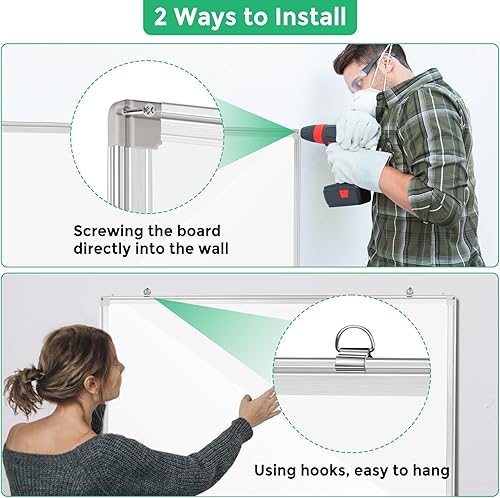 2 Ways to Install

Screwing the board directly into the wall

Using hooks, easy to hang