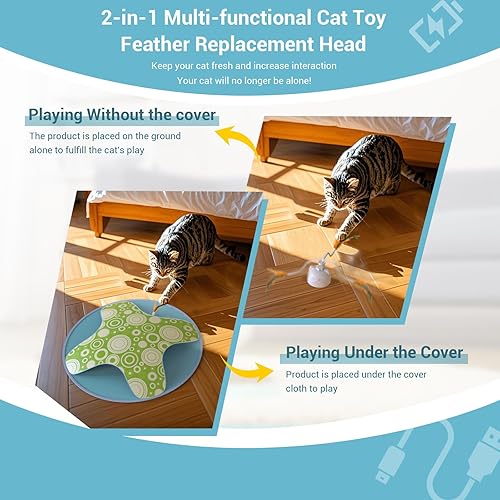 2-in-1 Multi-functional Cat Toy
Feather Replacement Head

Keep your cat fresh and increase interaction
Your cat will no longer be alone!

Playing Without the cover

The product is placed on the ground alone to fulfill the cat's play

Playing Under the Cover

Product is placed under the cover cloth to play