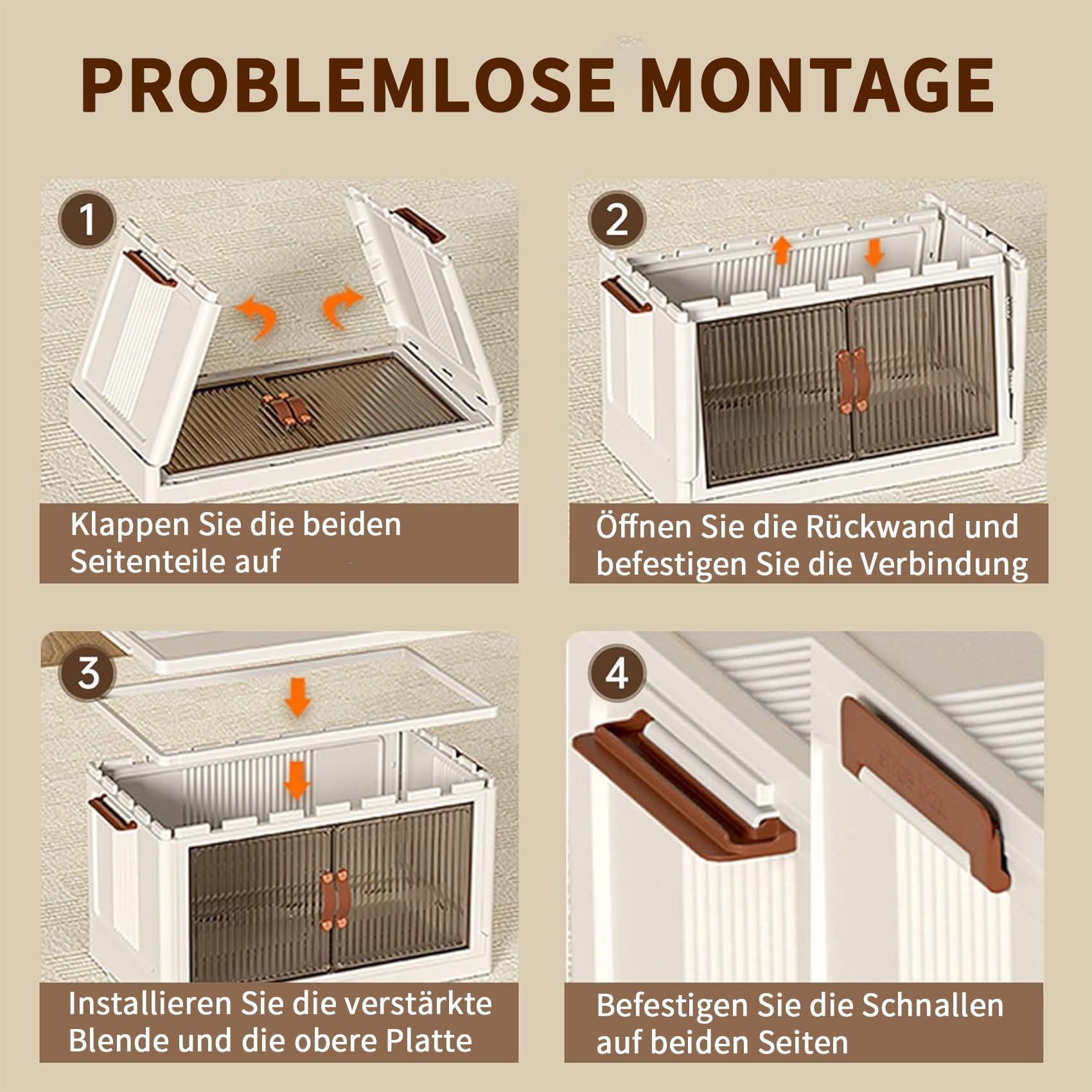 PROBLEMLOSE MONTAGE

1

Klappen Sie die beiden Seitenteile auf

2

Öffnen Sie die Rückwand und befestigen Sie die Verbindung

3

Installieren Sie die verstärkte Blende und die obere Platte

4

Befestigen Sie die Schnallen auf beiden Seiten