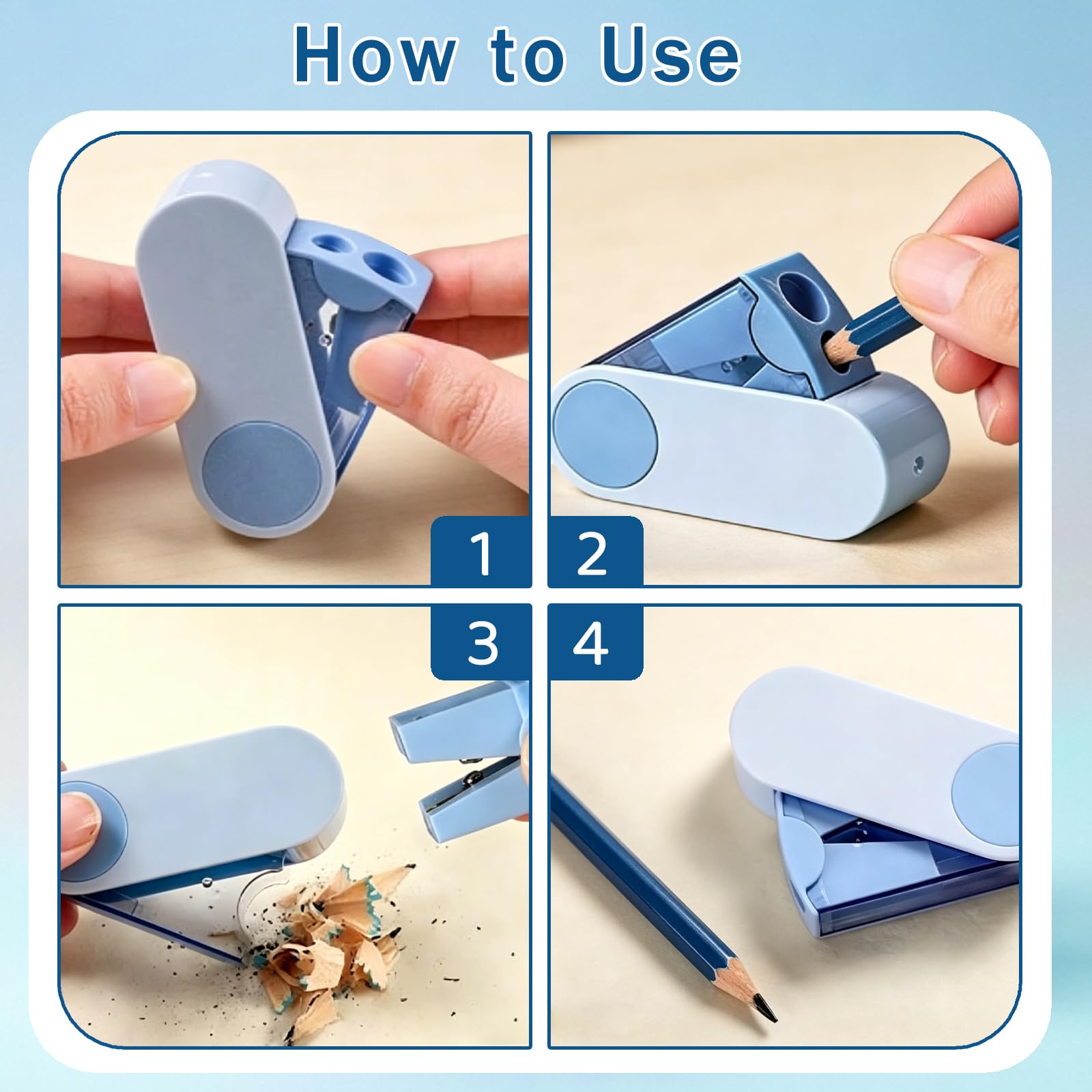 How to Use

1

2

3

4