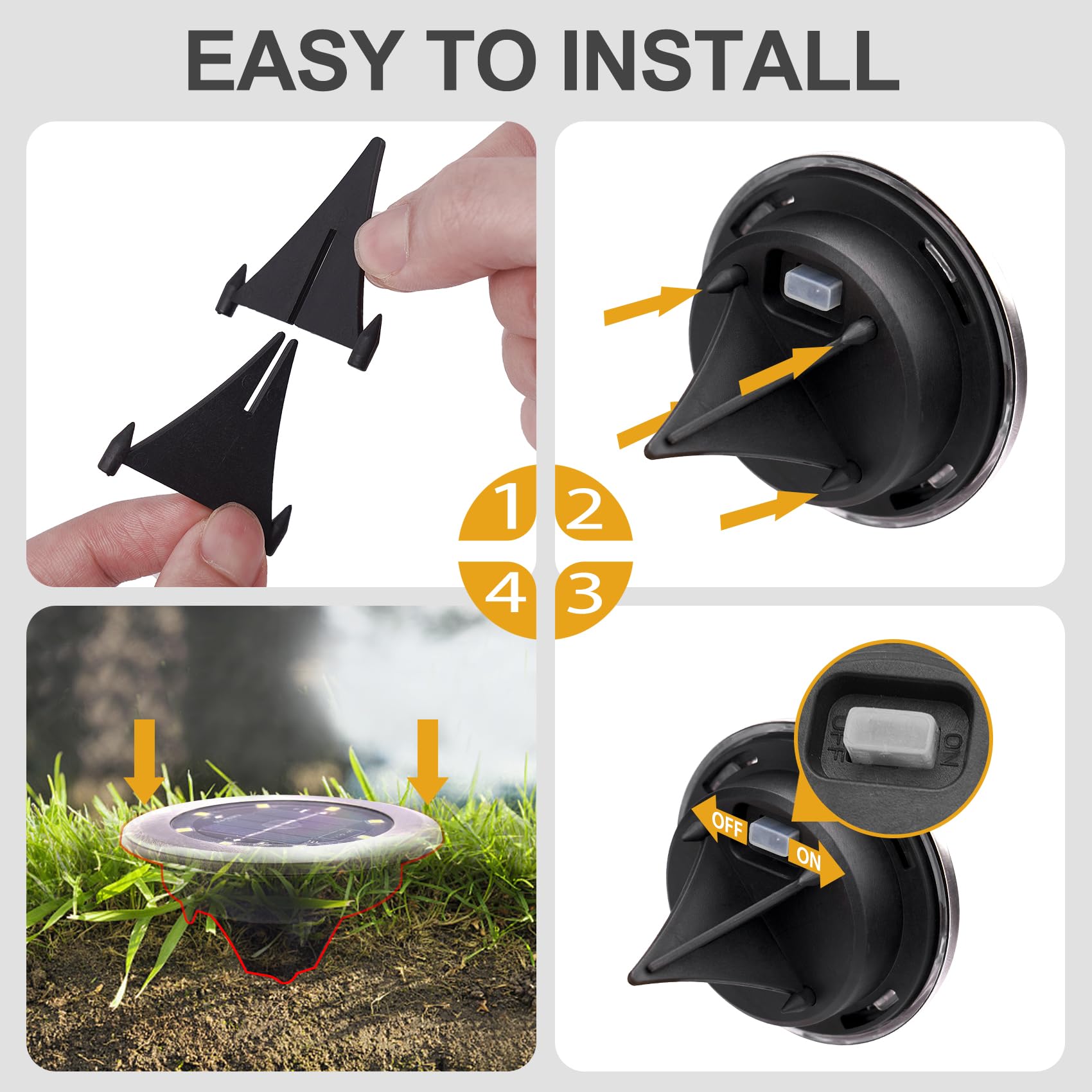 EASY TO INSTALL

1 2
4 3

OFF ON

OFF ON