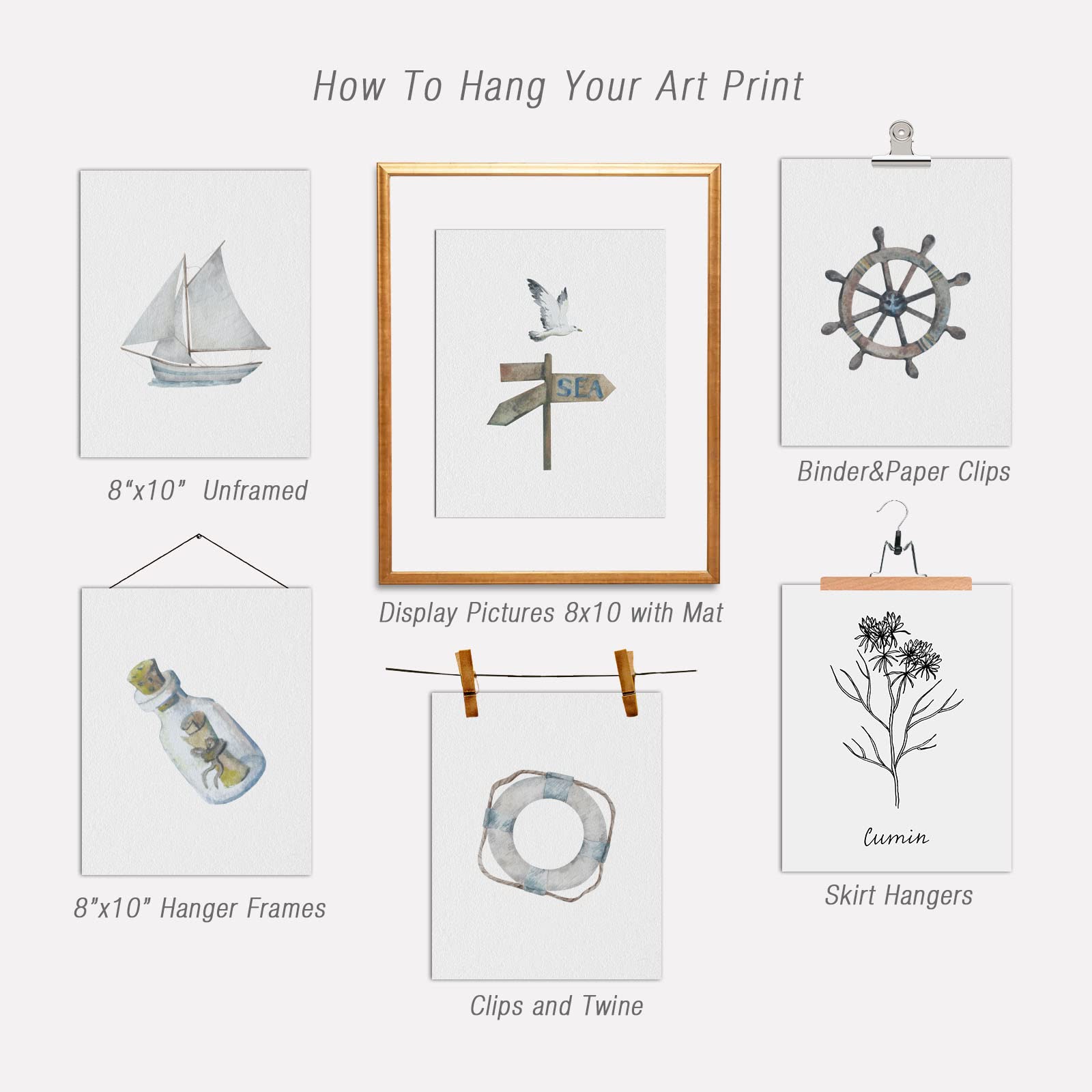 How To Hang Your Art Print

8“x10”  Unframed

SEA

Display Pictures 8x10 with Mat

Binder&Paper Clips

8”x10” Hanger Frames

Clips and Twine

Cumin

Skirt Hangers