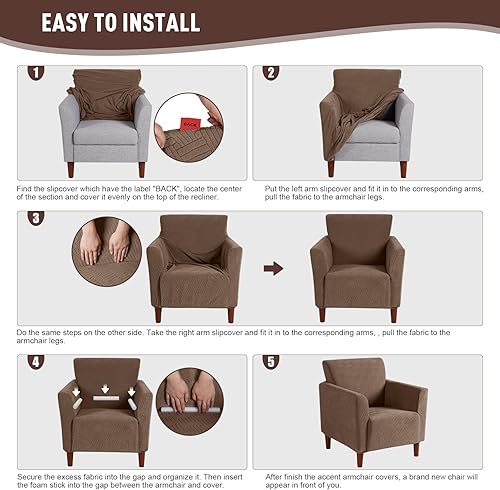 EASY TO INSTALL

1

BACK

Find the slipcover which have the label "BACK", locate the center of the section and cover it evenly on the top of the recliner.

2

Put the left arm slipcover and fit it in to the corresponding arms, pull the fabric to the armchair legs.

3

Do the same steps on the other side. Take the right arm slipcover and fit it in to the corresponding arms, , pull the fabric to the armchair legs.

4

Secure the excess fabric into the gap and organize it. Then insert the foam stick into the gap between the armchair and cover.

5

After finish the accent armchair covers, a brand new chair will appear in front of you.