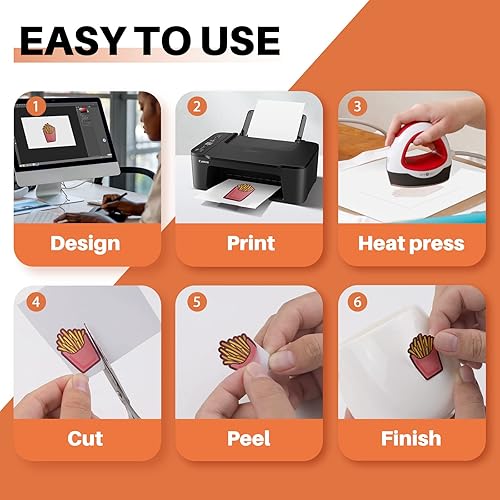 EASY TO USE

1
Design

2
Print

3
Heat press

4
Cut

5
Peel

6
Finish