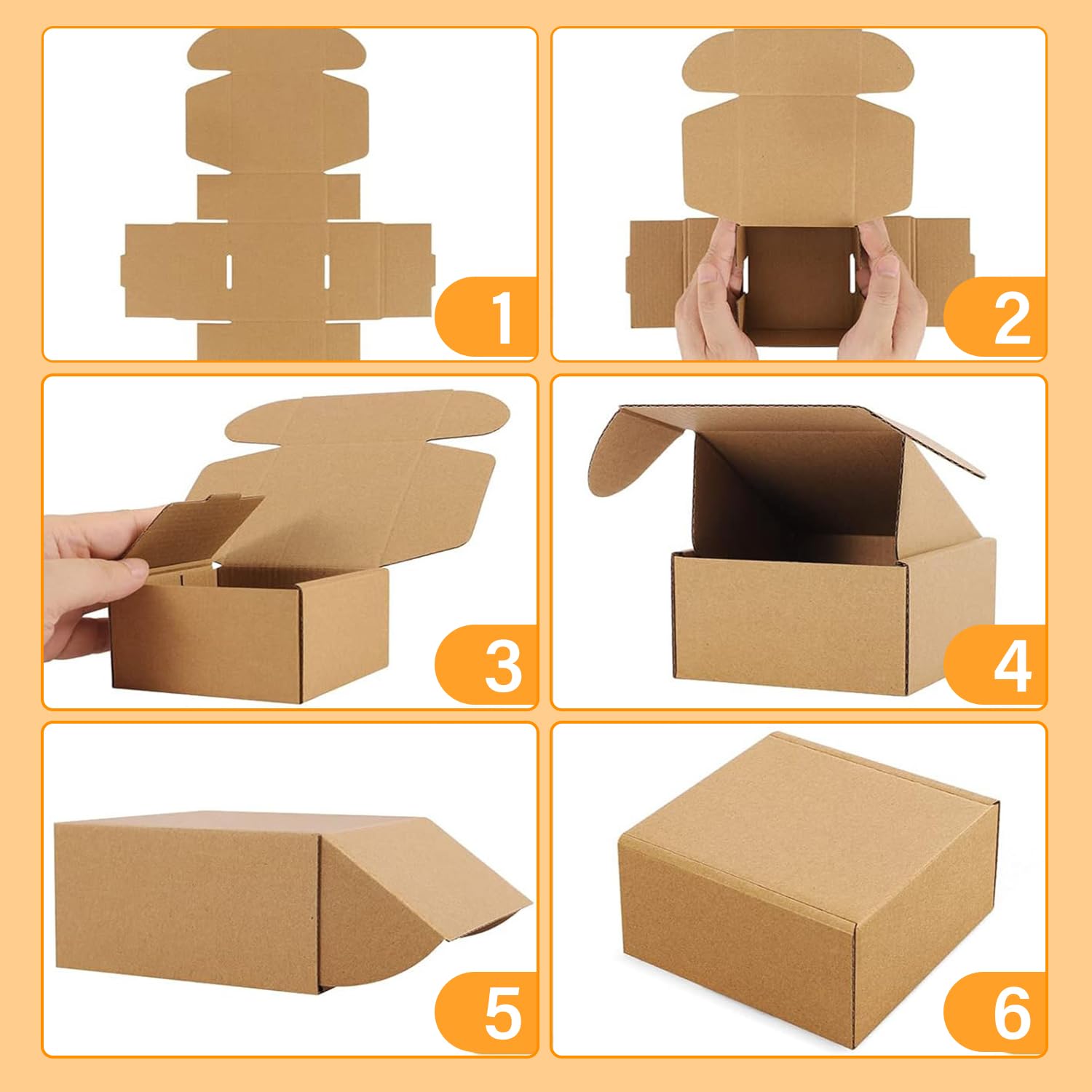 1

2

3

4

5

6