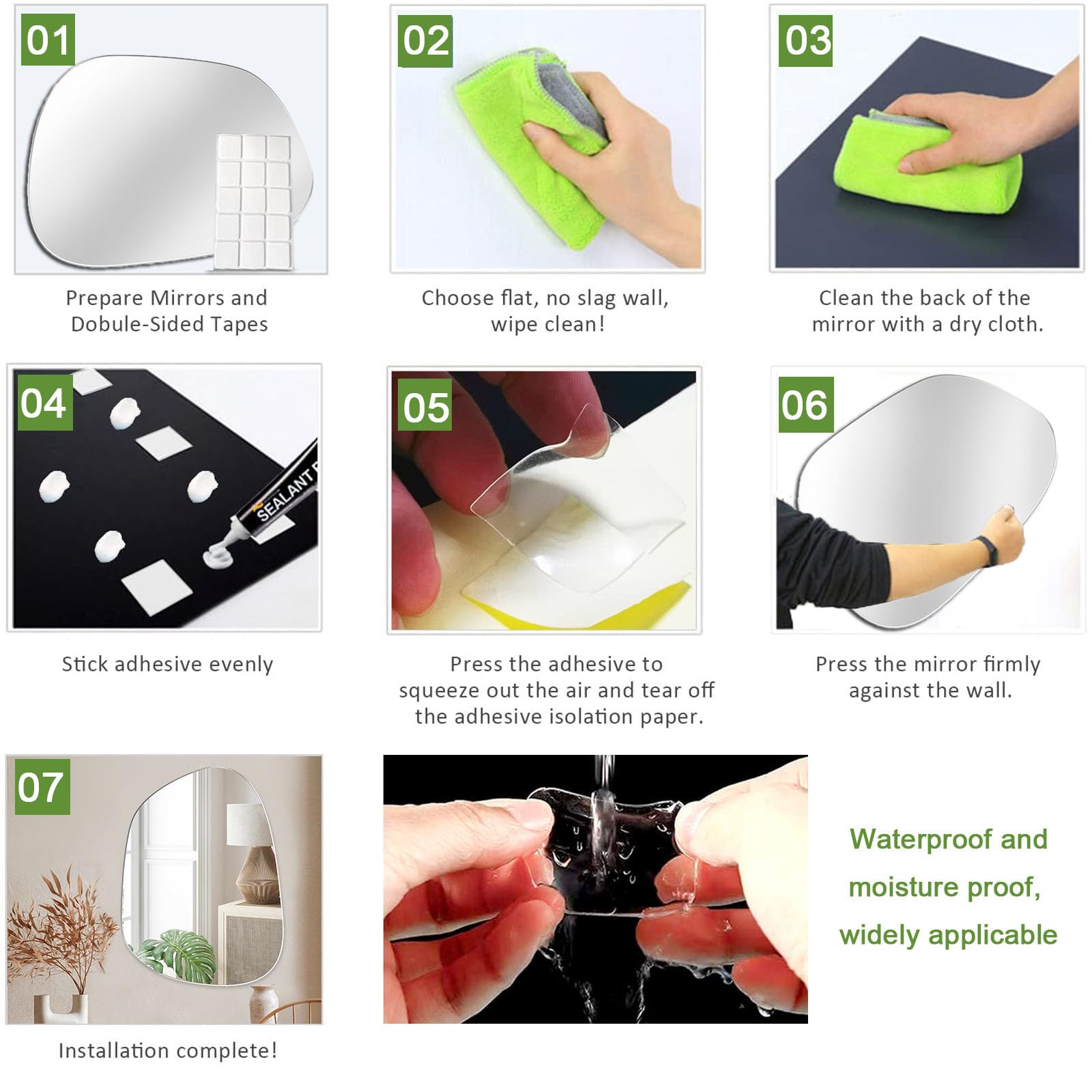 01

Prepare Mirrors and Dobule-Sided Tapes

02

Choose flat, no slag wall, wipe clean!

03

Clean the back of the mirror with a dry cloth.

04

SEALANT

Stick adhesive evenly

05

Press the adhesive to squeeze out the air and tear off the adhesive isolation paper.

06

Press the mirror firmly against the wall.

07

Installation complete!

Waterproof and moisture proof, widely applicable