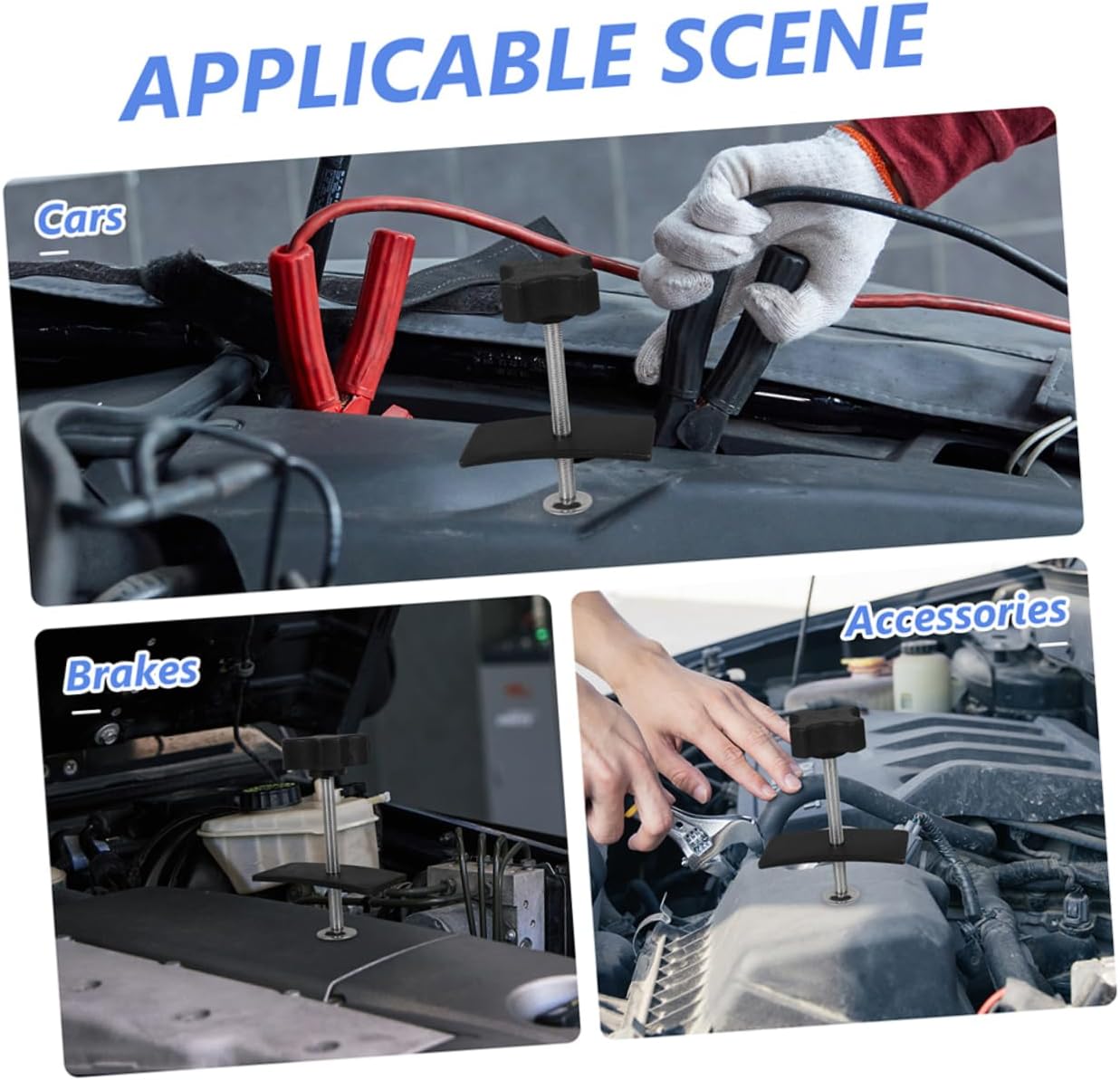 APPLICABLE SCENE

Cars

Brakes

Accessories