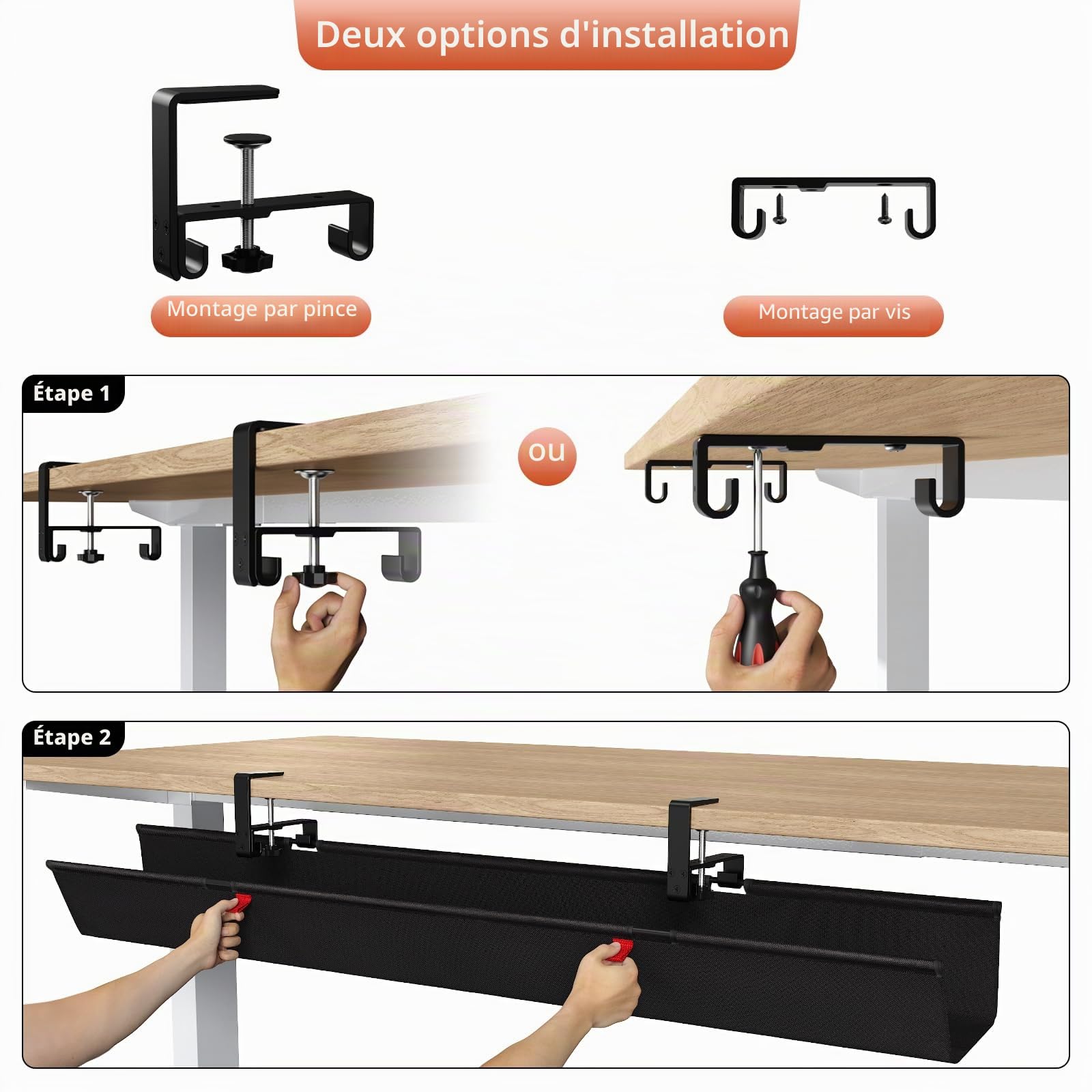 Deux options d'installation

Montage par pince

Montage par vis

Étape 1

ou

Étape 2