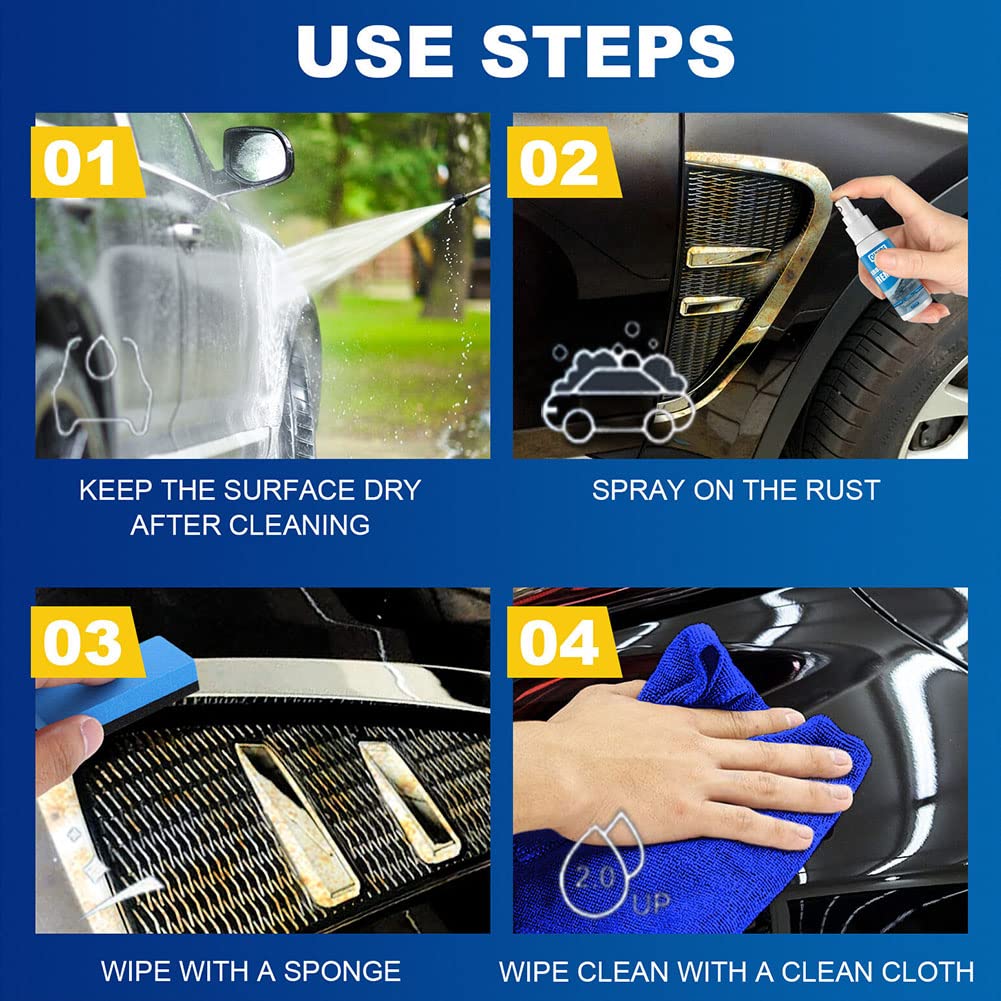 USE STEPS

01

KEEP THE SURFACE DRY AFTER CLEANING

02

SPRAY ON THE RUST

03

WIPE WITH A SPONGE

04

2.0 UP

WIPE CLEAN WITH A CLEAN CLOTH