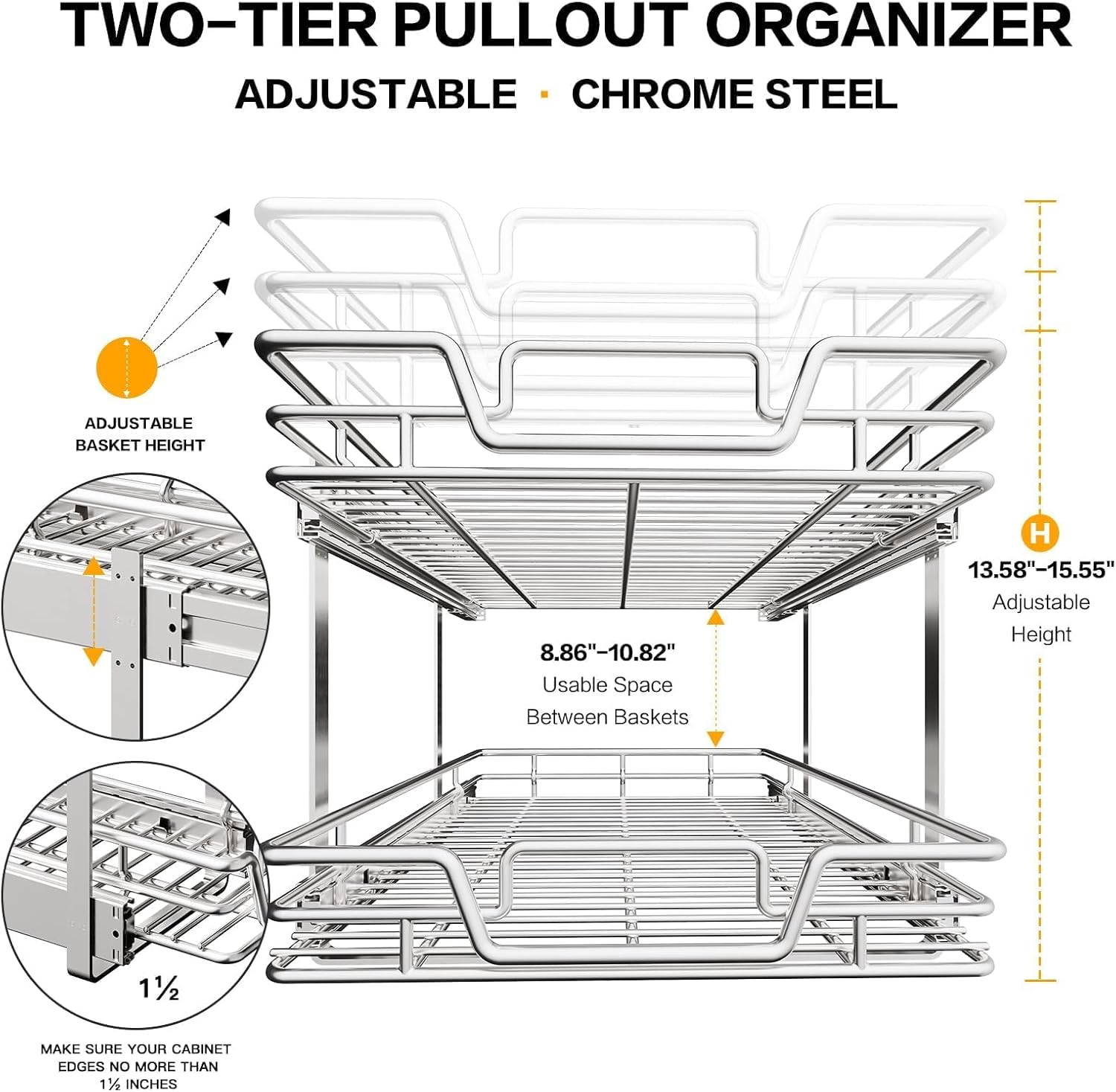 TWO-TIER PULLOUT ORGANIZER

ADJUSTABLE · CHROME STEEL

ADJUSTABLE BASKET HEIGHT

H

13.58"-15.55"
Adjustable
Height

8.86"-10.82"
Usable Space
Between Baskets

1½

MAKE SURE YOUR CABINET EDGES NO MORE THAN 1½ INCHES