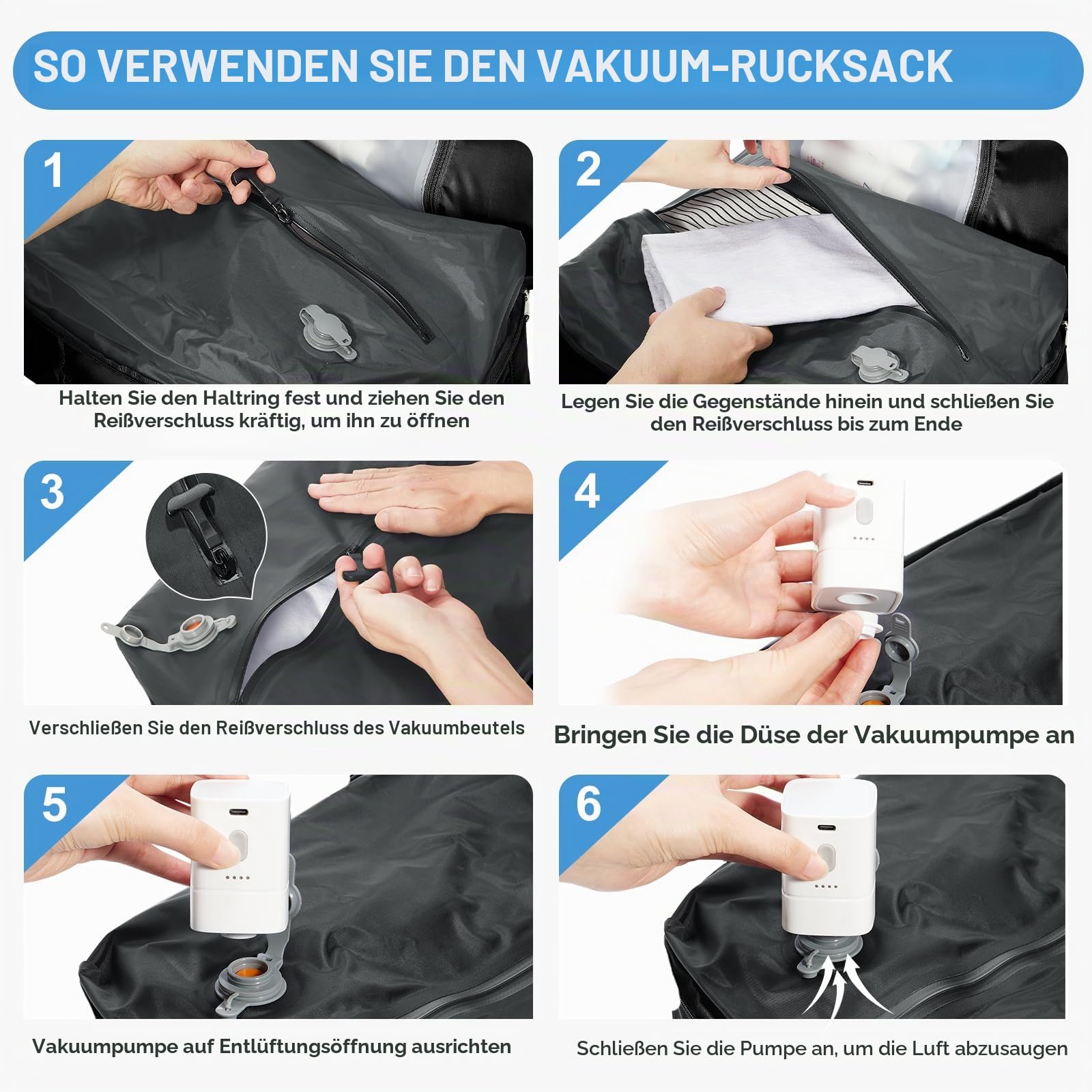 SO VERWENDEN SIE DEN VAKUUM-RUCKSACK

1

Halten Sie den Haltring fest und ziehen Sie den Reißverschluss kräftig, um ihn zu öffnen

2

Legen Sie die Gegenstände hinein und schließen Sie den Reißverschluss bis zum Ende

3

Verschließen Sie den Reißverschluss des Vakuumbeutels

4

Bringen Sie die Düse der Vakuumpumpe an

5

Vakuumpumpe auf Entlüftungsöffnung ausrichten

6

Schließen Sie die Pumpe an, um die Luft abzusaugen