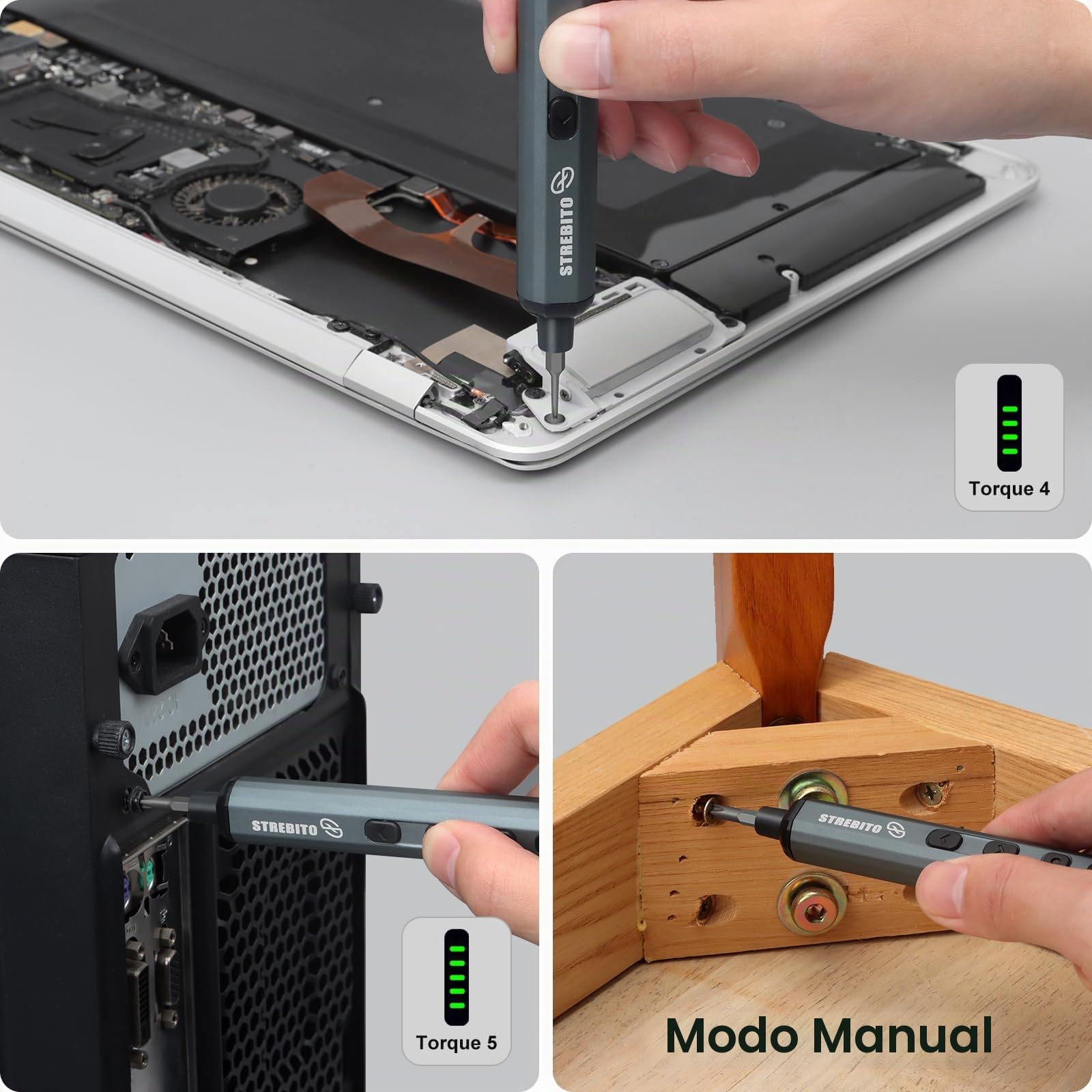 STREBITO

Torque 4

STREBITO

Torque 5

STREBITO

Modo Manual