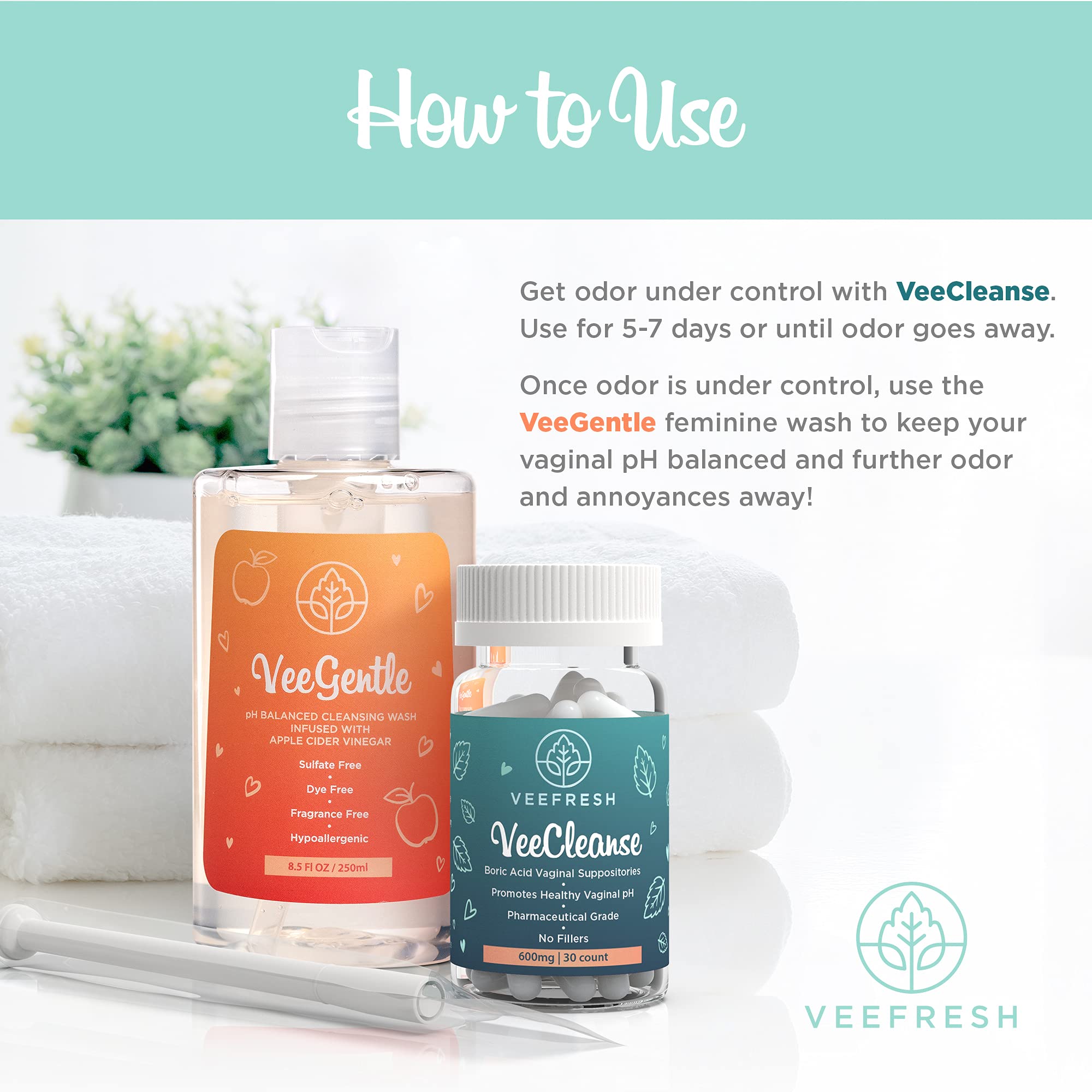 How to Use

Get odor under control with VeeCleanse. Use for 5-7 days or until odor goes away.

Once odor is under control, use the VeeGentle feminine wash to keep your vaginal pH balanced and further odor and annoyances away!

VeeGentle

pH BALANCED CLEANSING WASH INFUSED WITH APPLE CIDER VINEGAR

Sulfate Free
Dye Free
Fragrance Free
Hypoallergenic

8.5 Fl OZ / 250ml

VEEFRESH

VeeCleanse

Boric Acid Vaginal Suppositories
Promotes Healthy Vaginal pH
Pharmaceutical Grade
No Fillers

600mg | 30 count

VEEFRESH