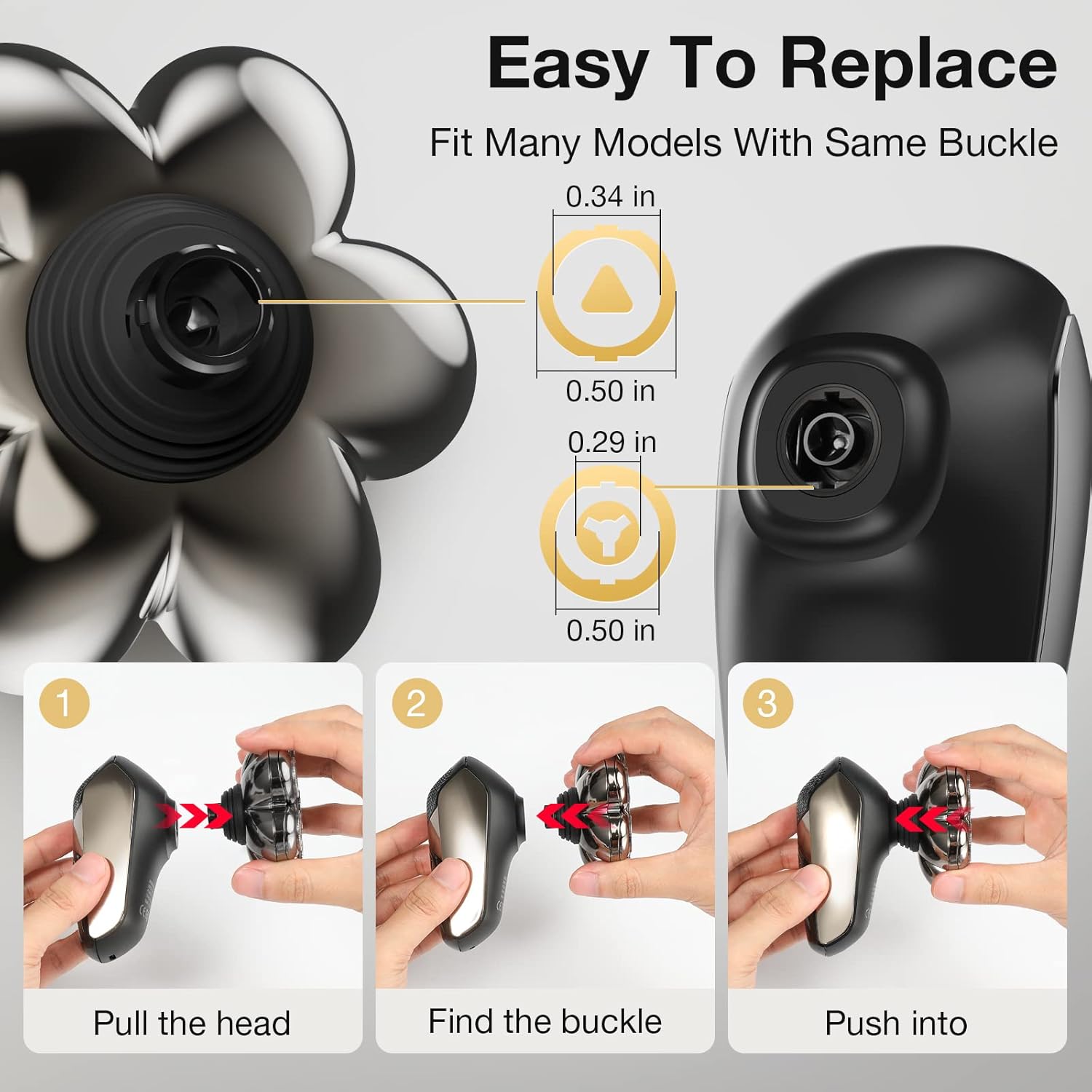 Easy To Replace

Fit Many Models With Same Buckle

0.34 in

0.50 in

0.29 in

0.50 in

1

Pull the head

2

Find the buckle

3

Push into