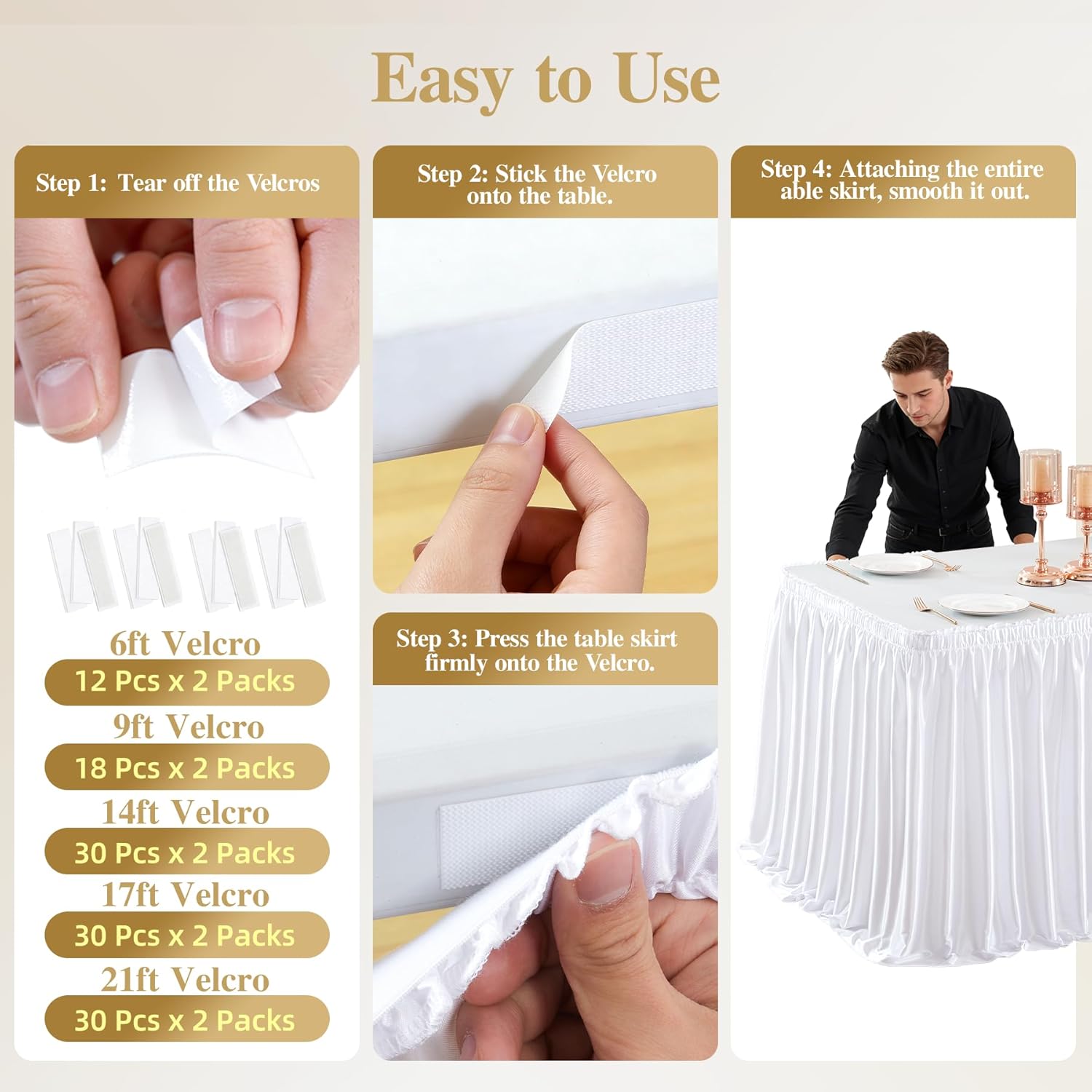 Easy to Use

Step 1: Tear off the Velcros

6ft Velcro
12 Pcs x 2 Packs
9ft Velcro
18 Pcs x 2 Packs
14ft Velcro
30 Pcs x 2 Packs
17ft Velcro
30 Pcs x 2 Packs
21ft Velcro
30 Pcs x 2 Packs

Step 2: Stick the Velcro onto the table.

Step 3: Press the table skirt firmly onto the Velcro.

Step 4: Attaching the entire able skirt, smooth it out.