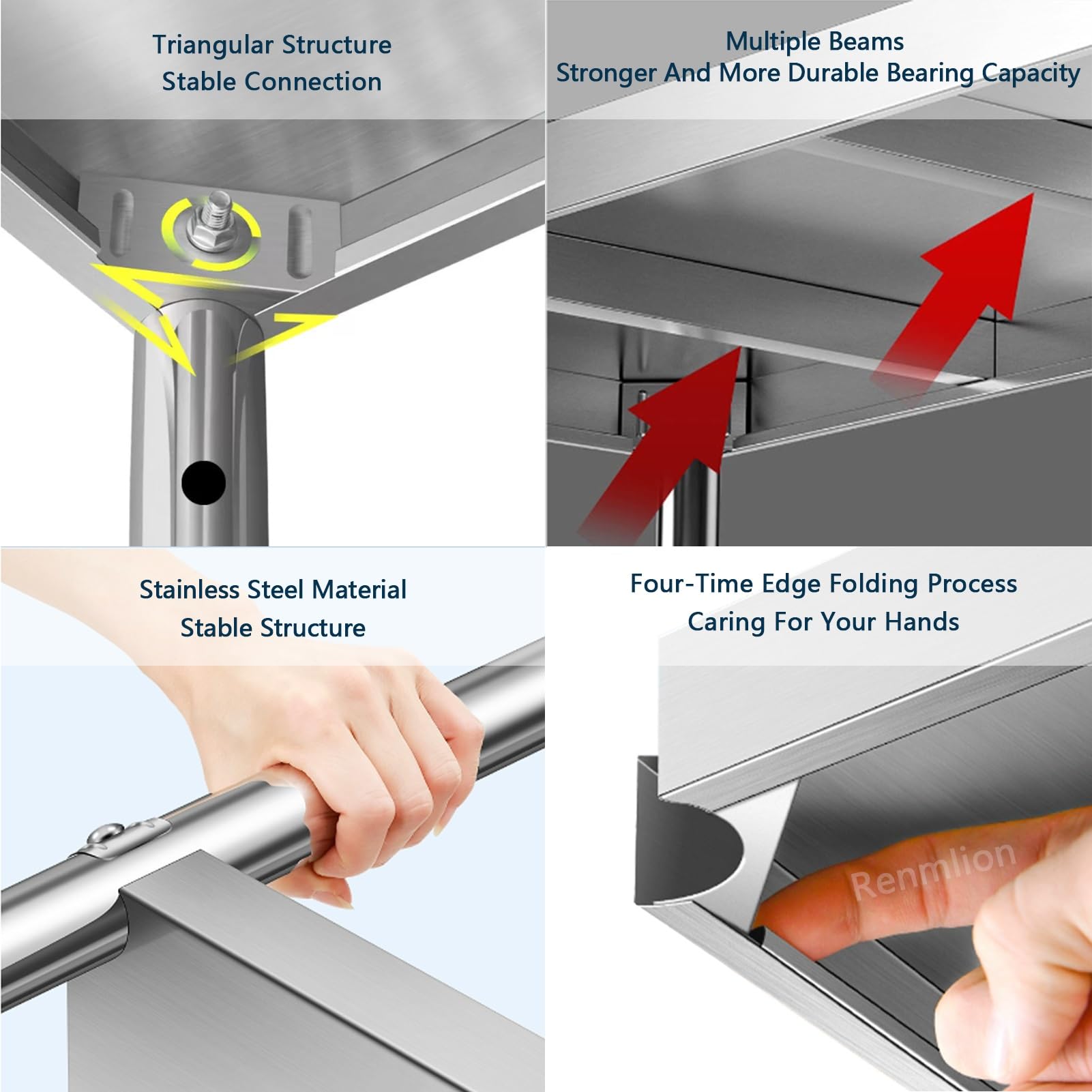 Triangular Structure
Stable Connection

Multiple Beams
Stronger And More Durable Bearing Capacity

Stainless Steel Material
Stable Structure

Four-Time Edge Folding Process
Caring For Your Hands

Renmlion