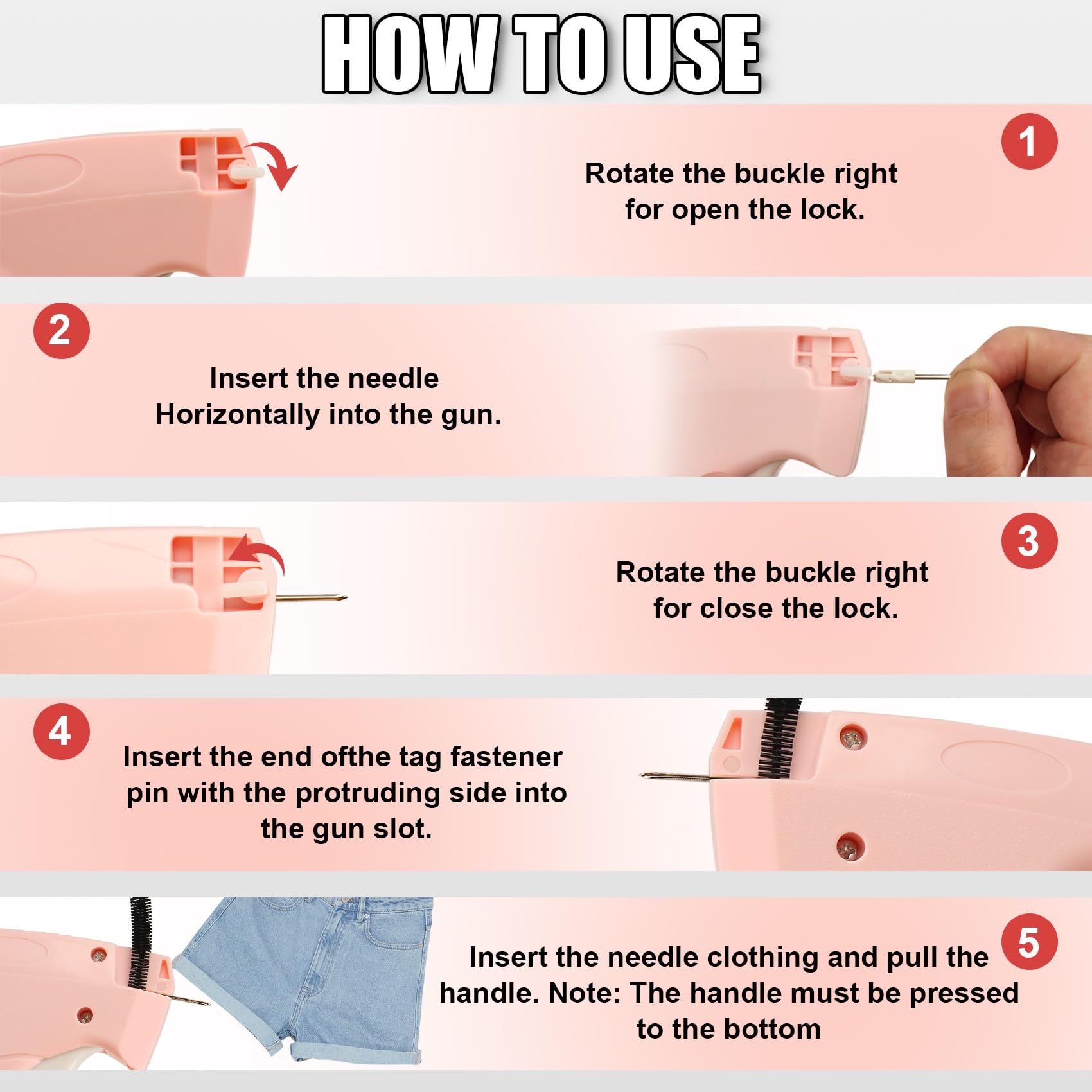 HOW TO USE

1

Rotate the buckle right for open the lock.

2

Insert the needle Horizontally into the gun.

3

Rotate the buckle right for close the lock.

4

Insert the end ofthe tag fastener pin with the protruding side into the gun slot.

5

Insert the needle clothing and pull the handle. Note: The handle must be pressed to the bottom