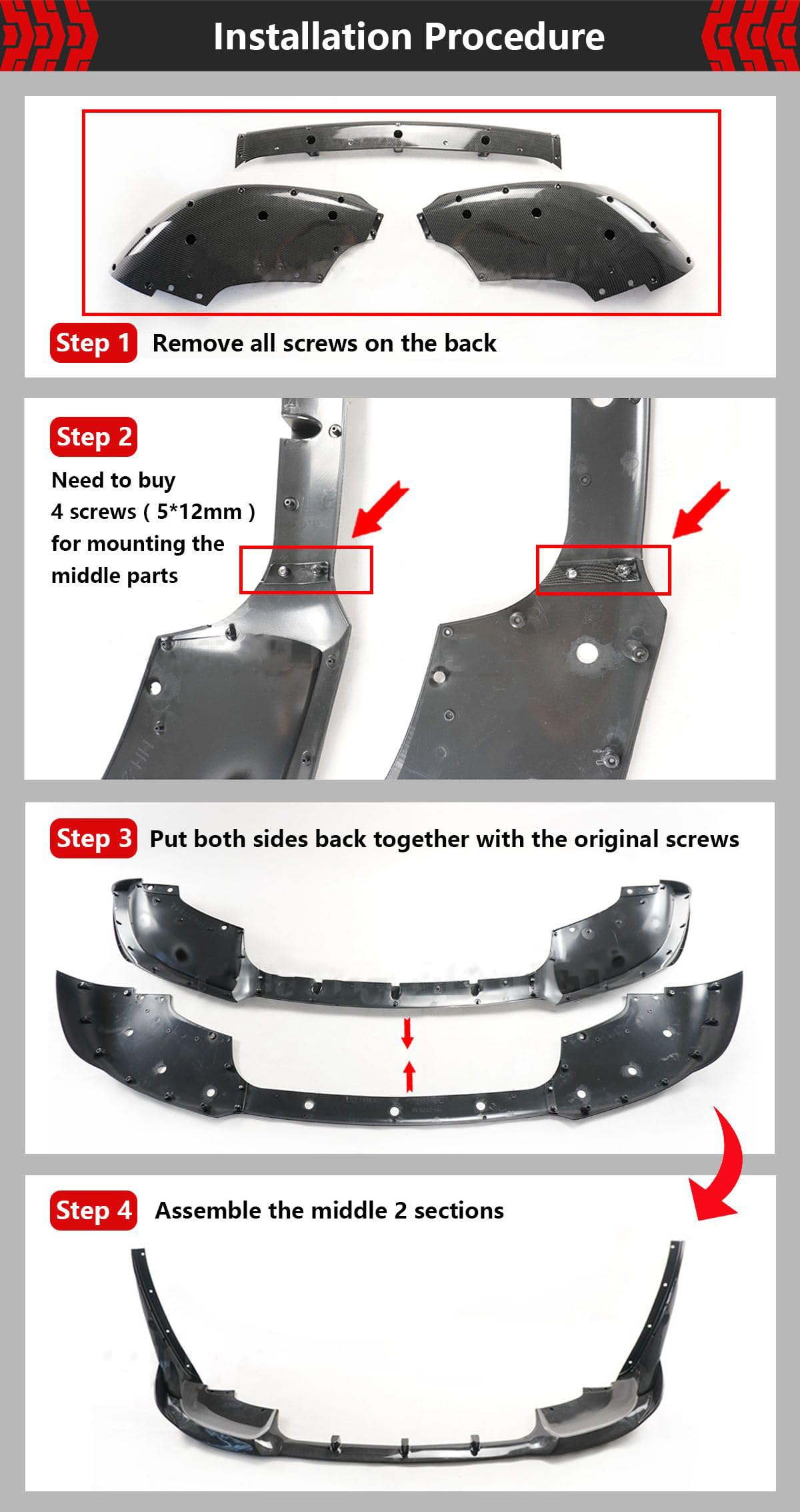 Installation Procedure

Step 1 Remove all screws on the back

Step 2

Need to buy 4 screws ( 5*12mm ) for mounting the middle parts

Step 3 Put both sides back together with the original screws

Step 4 Assemble the middle 2 sections