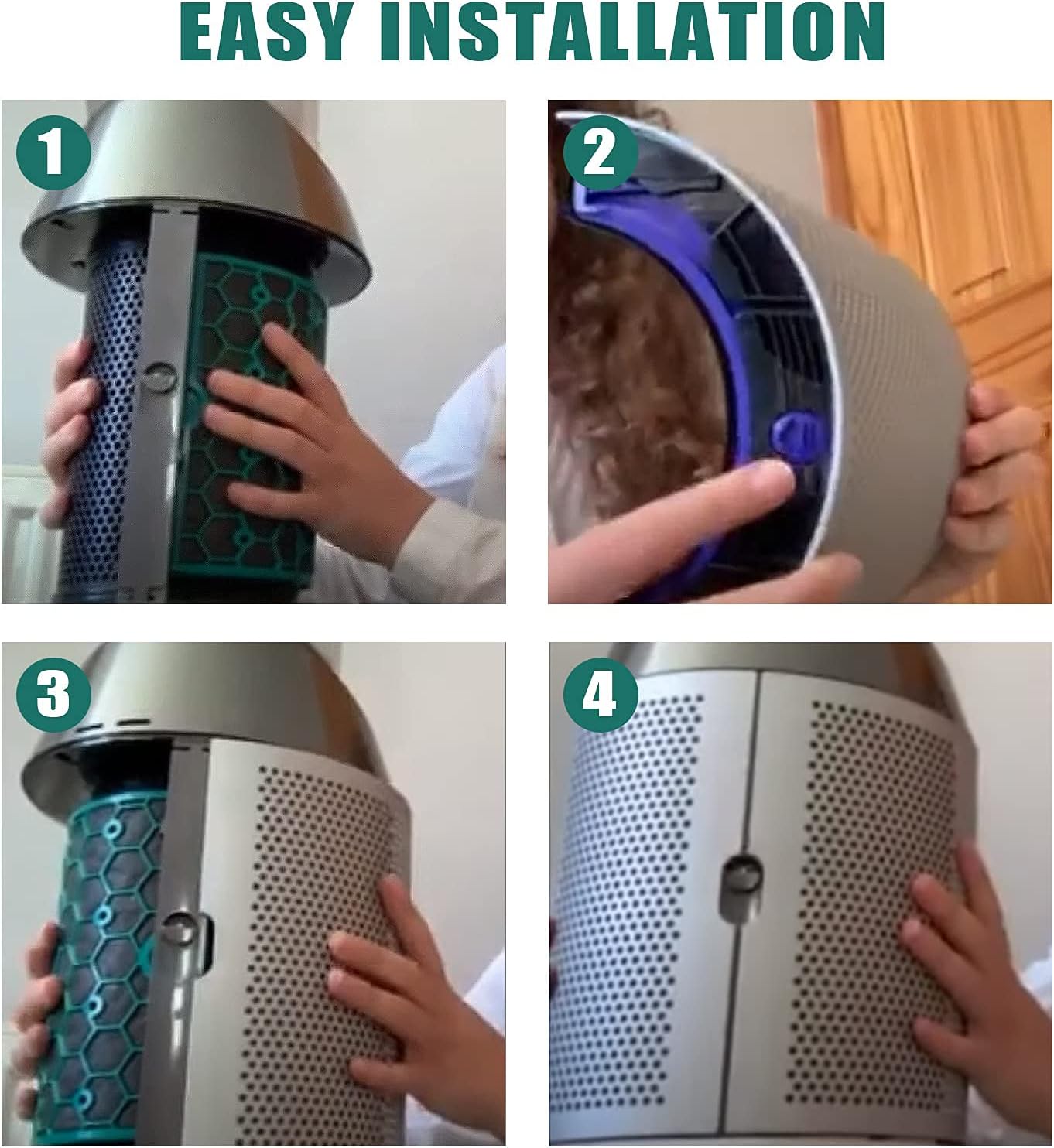 EASY INSTALLATION

1

2

3

4