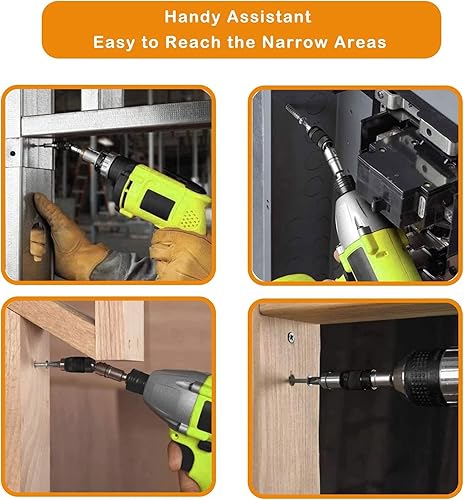 Handy Assistant
Easy to Reach the Narrow Areas