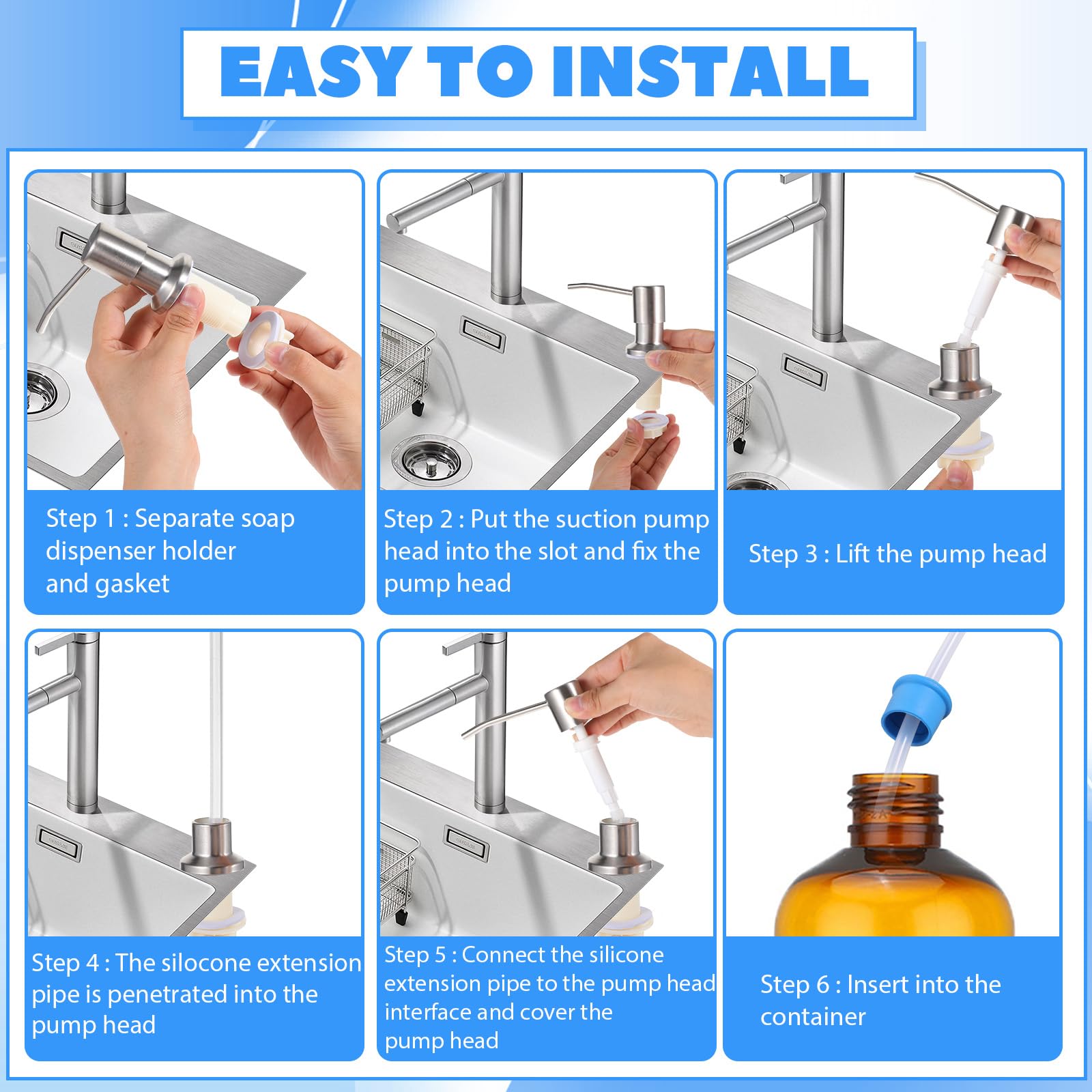 EASY TO INSTALL

Step 1 : Separate soap dispenser holder and gasket

Step 2 : Put the suction pump head into the slot and fix the pump head

Step 3 : Lift the pump head

Step 4 : The silocone extension pipe is penetrated into the pump head

Step 5 : Connect the silicone extension pipe to the pump head interface and cover the pump head

Step 6 : Insert into the container