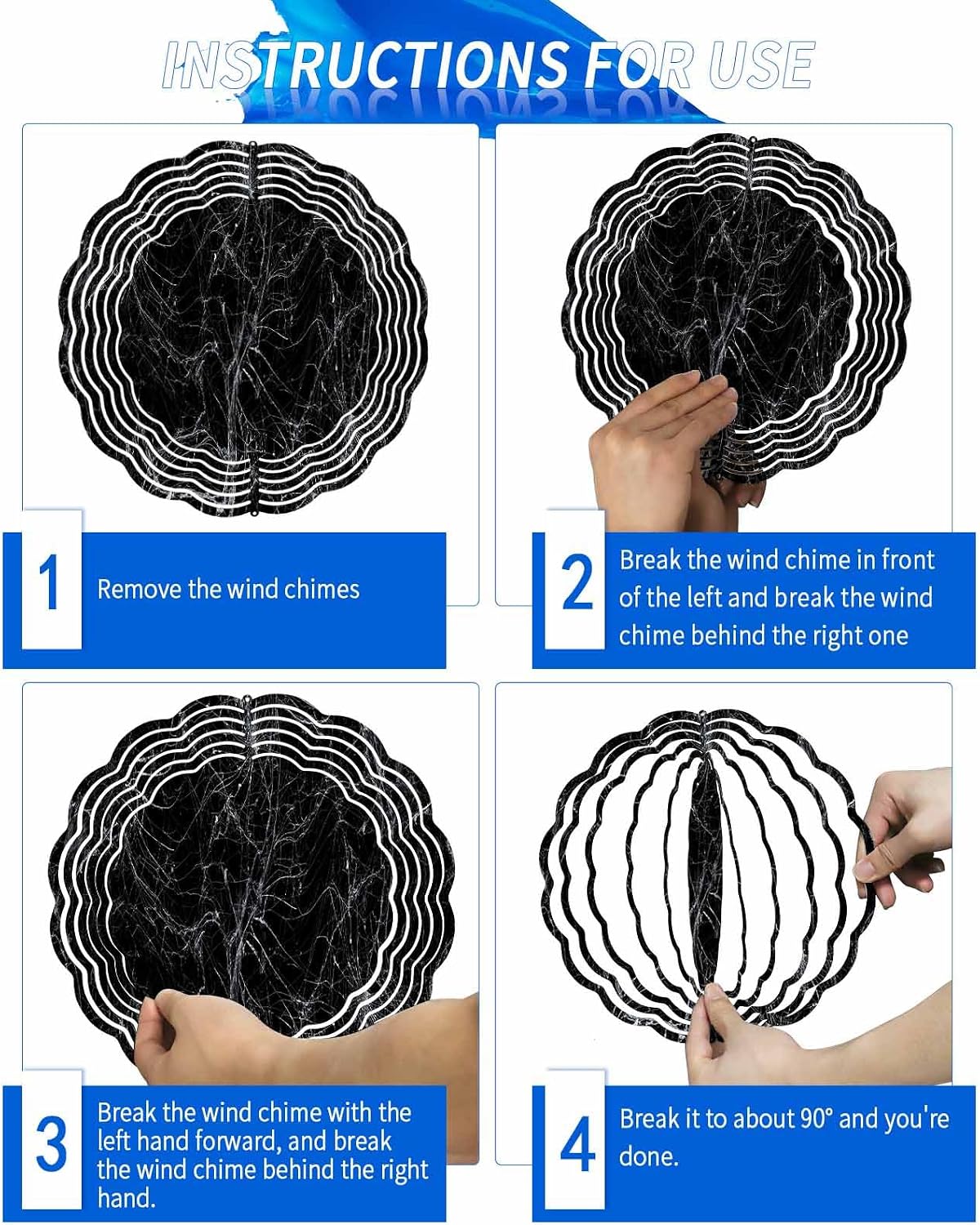 INSTRUCTIONS FOR USE

1

Remove the wind chimes

2

Break the wind chime in front of the left and break the wind chime behind the right one

3

Break the wind chime with the left hand forward, and break the wind chime behind the right hand.

4

Break it to about 90° and you're done.