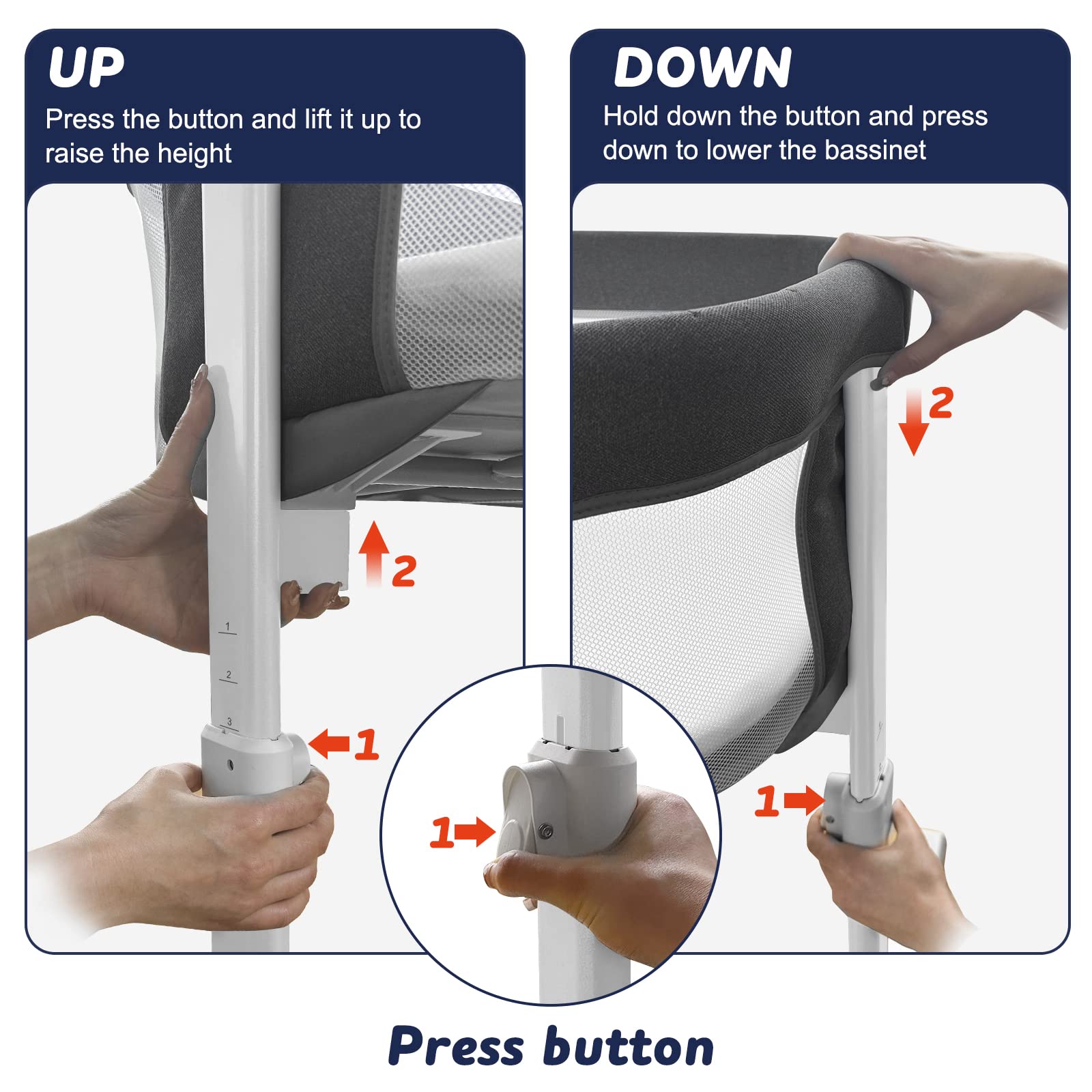 UP

Press the button and lift it up to raise the height

2

1

2

3

1

DOWN

Hold down the button and press down to lower the bassinet

2

1

1

Press button