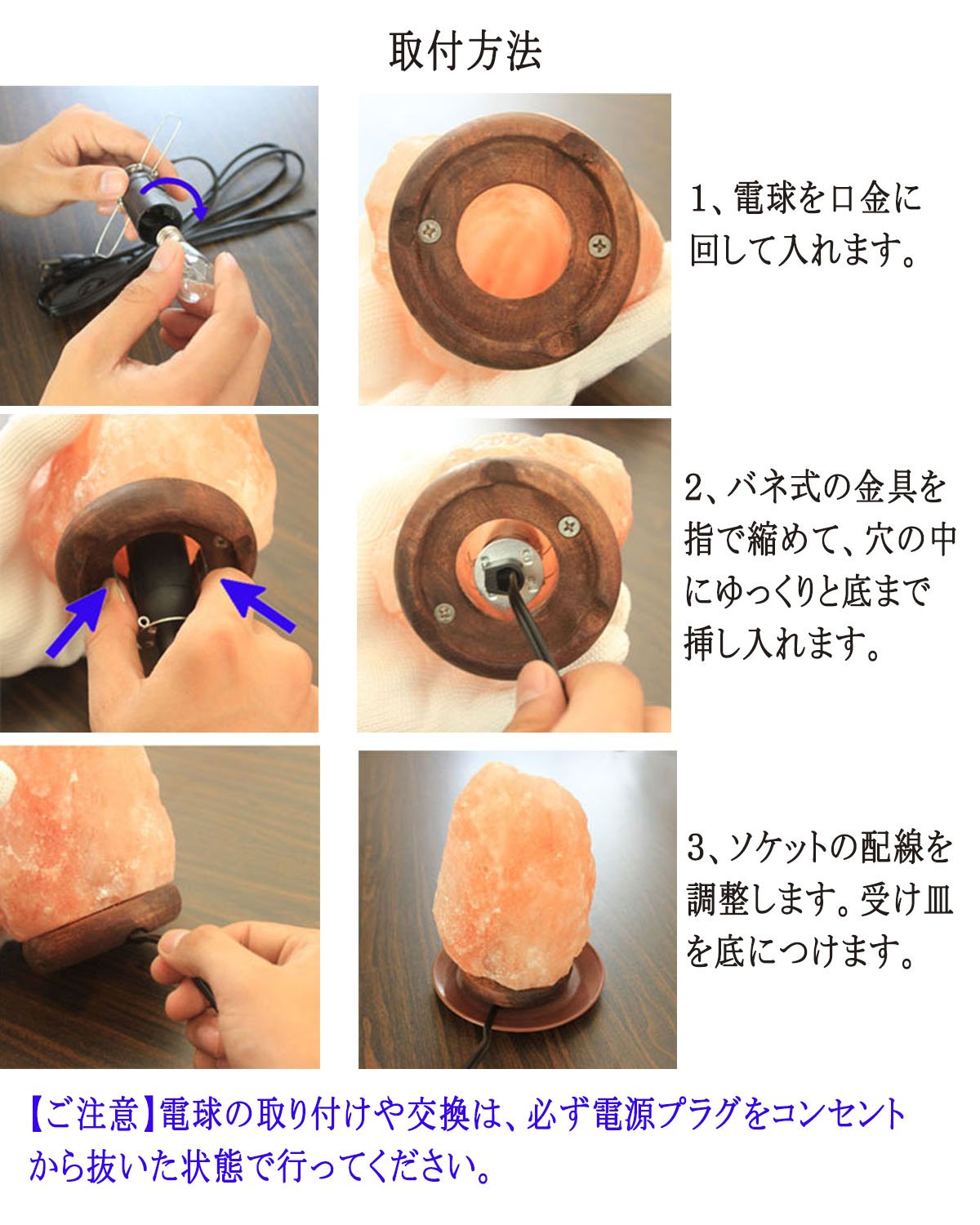 取付方法

1、電球を口金に回して入れます。

2、バネ式の金具を指で縮めて、穴の中にゆっくりと底まで挿し入れます。

3、ソケットの配線を調整します。受け皿を底につけます。

【ご注意】電球の取り付けや交換は、必ず電源プラグをコンセントから抜いた状態で行ってください。