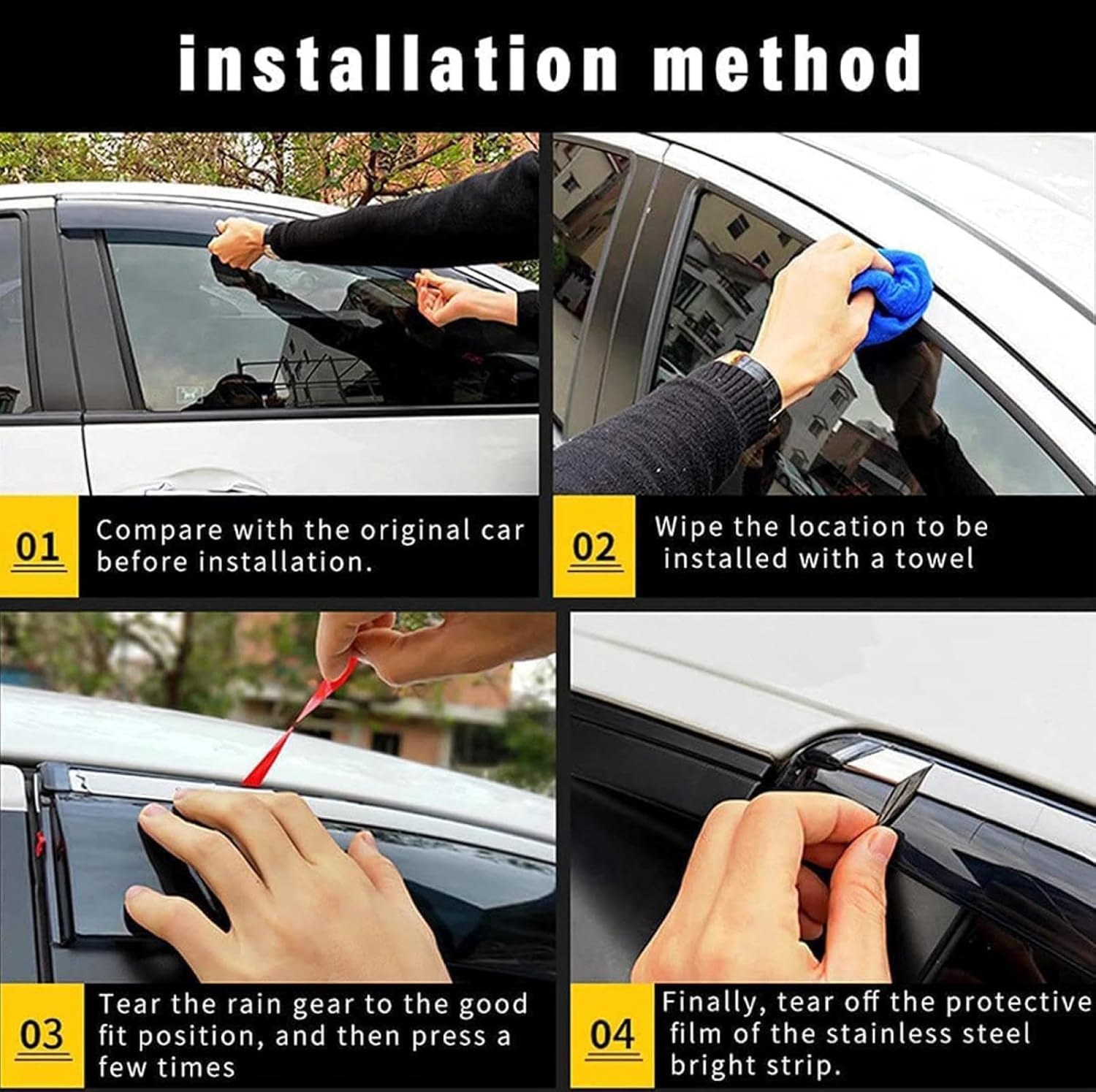 installation method

01
Compare with the original car before installation.

02
Wipe the location to be installed with a towel

03
Tear the rain gear to the good fit position, and then press a few times

04
Finally, tear off the protective film of the stainless steel bright strip.