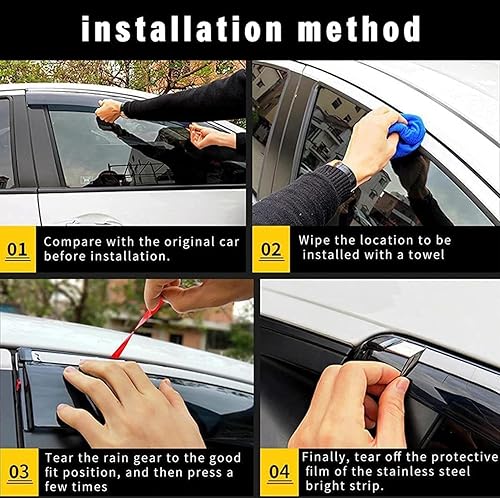 installation method

01 Compare with the original car before installation.

02 Wipe the location to be installed with a towel

03 Tear the rain gear to the good fit position, and then press a few times

04 Finally, tear off the protective film of the stainless steel bright strip.