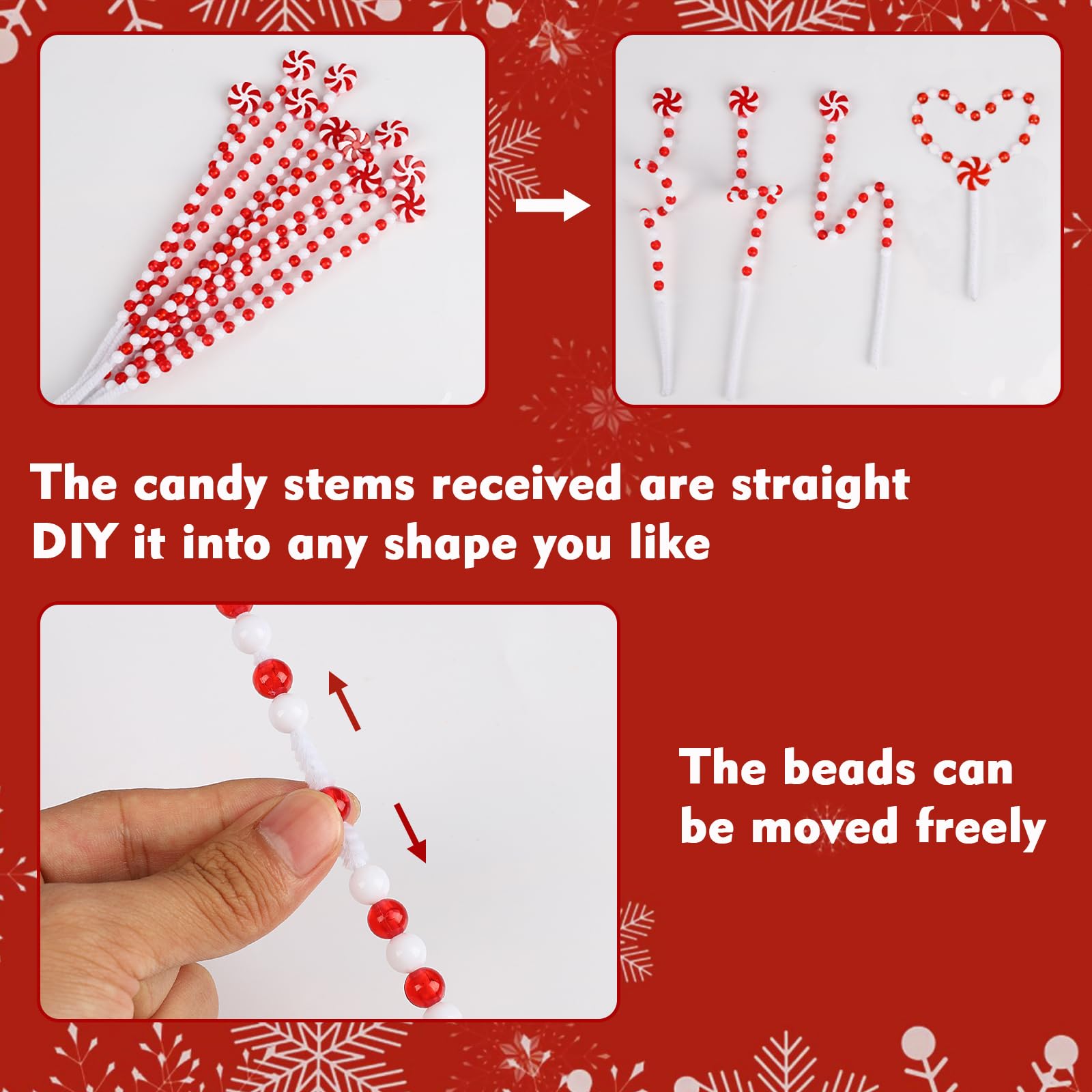 The candy stems received are straight
DIY it into any shape you like

The beads can be moved freely