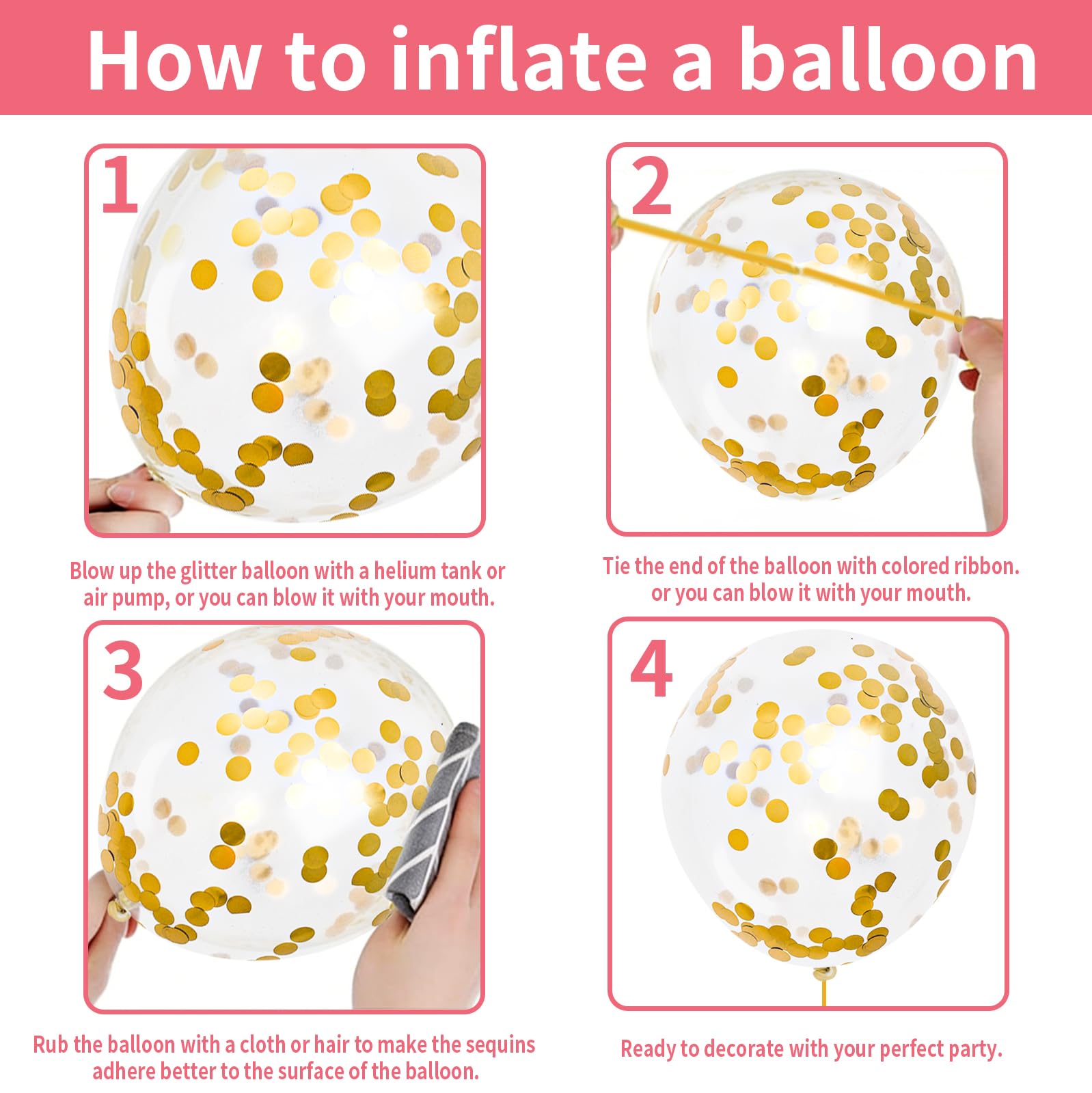 How to inflate a balloon

1

Blow up the glitter balloon with a helium tank or air pump, or you can blow it with your mouth.

2

Tie the end of the balloon with colored ribbon. or you can blow it with your mouth.

3

Rub the balloon with a cloth or hair to make the sequins adhere better to the surface of the balloon.

4

Ready to decorate with your perfect party.