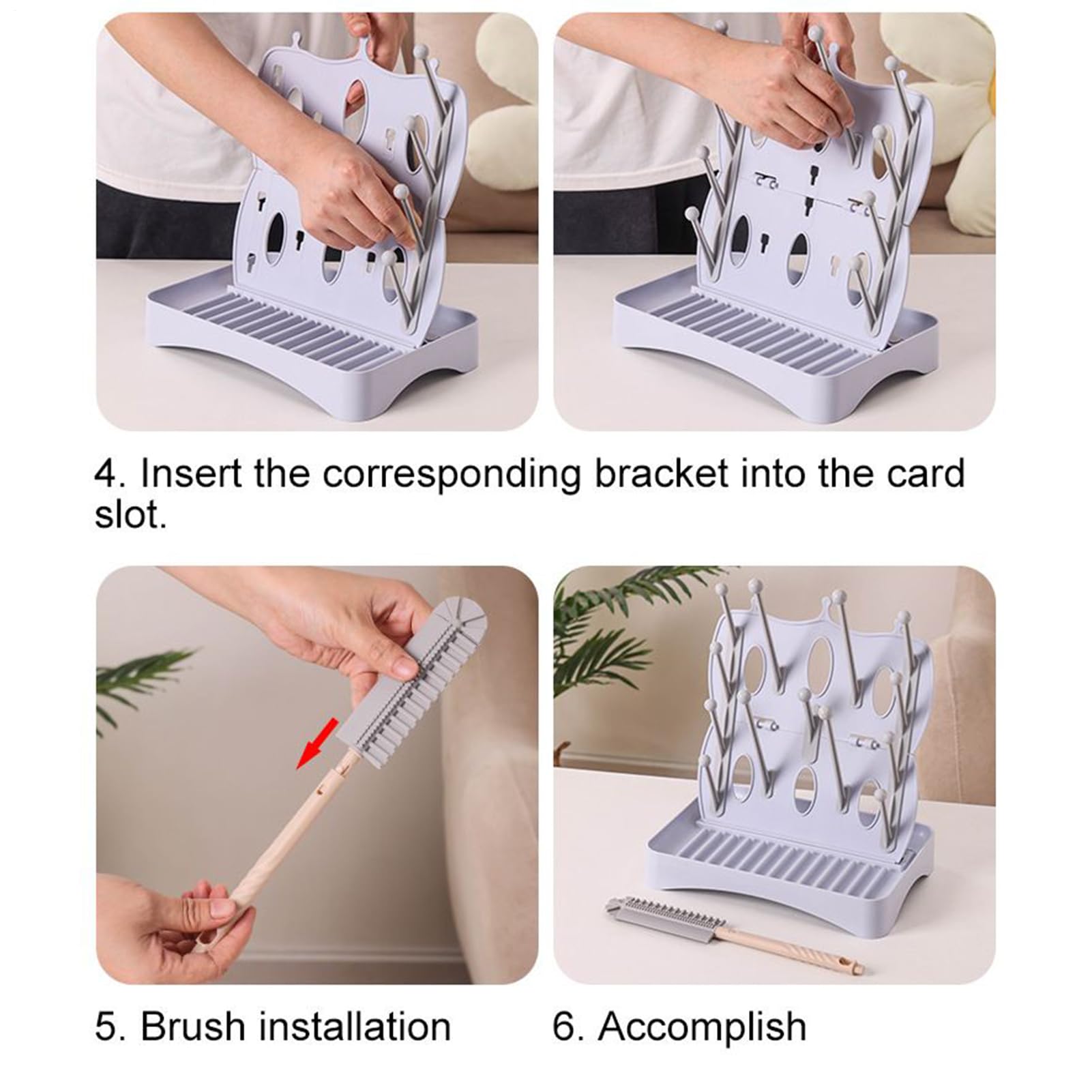 4. Insert the corresponding bracket into the card slot.

5. Brush installation

6. Accomplish