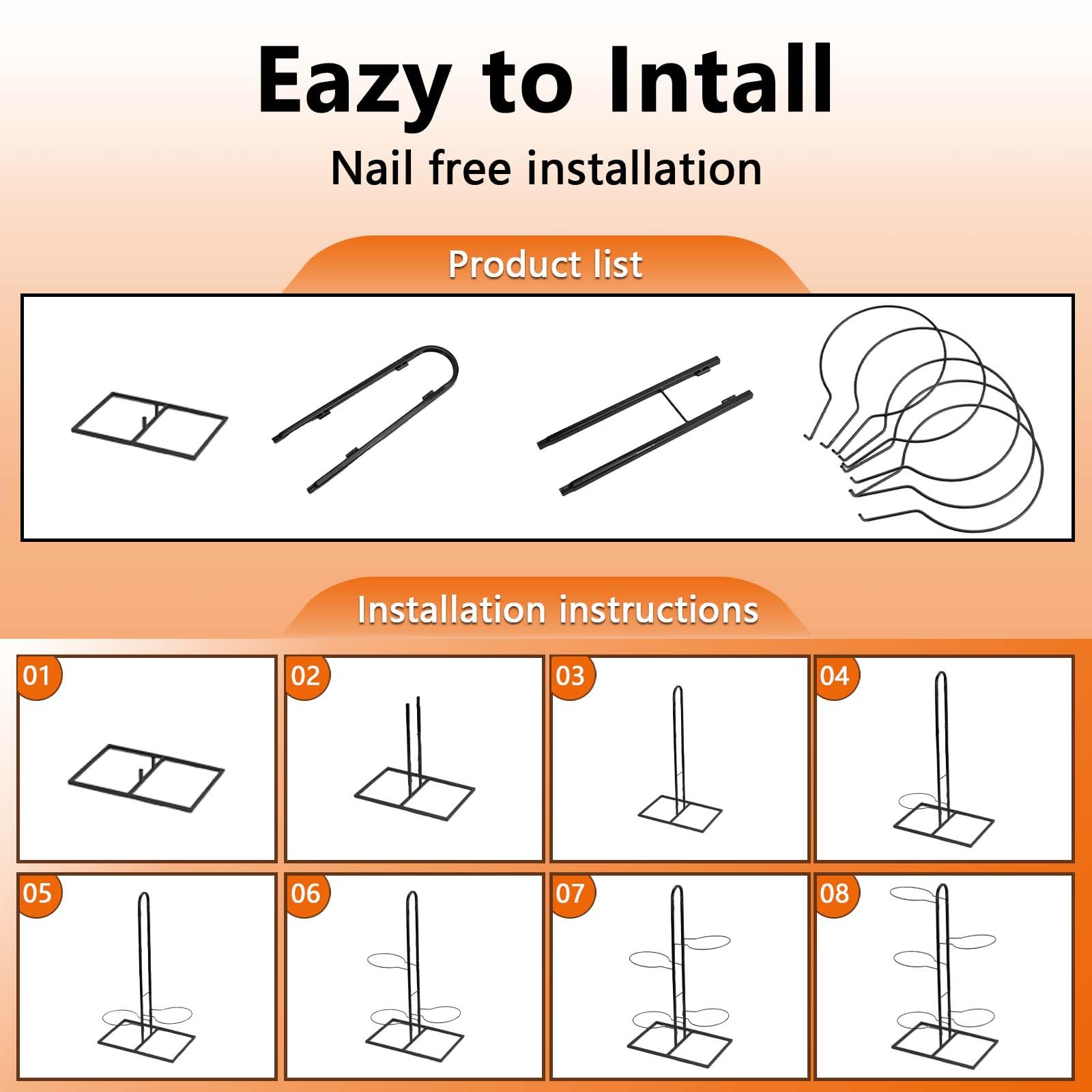 Eazy to Intall

Nail free installation

Product list

Installation instructions

01

02

03

04

05

06

07

08