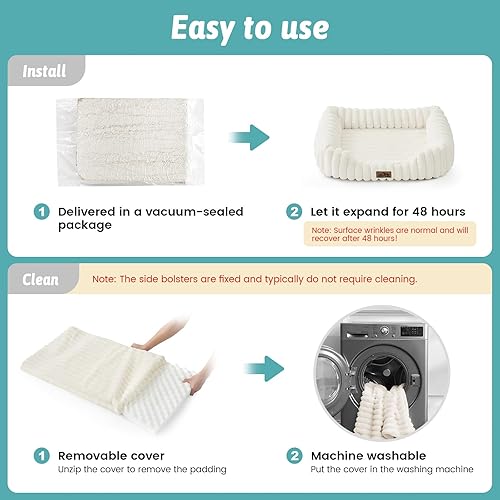 Easy to use

Install

1 Delivered in a vacuum-sealed package

2 Let it expand for 48 hours

Note: Surface wrinkles are normal and will recover after 48 hours!

Clean

Note: The side bolsters are fixed and typically do not require cleaning.

1 Removable cover
Unzip the cover to remove the padding

2 Machine washable
Put the cover in the washing machine