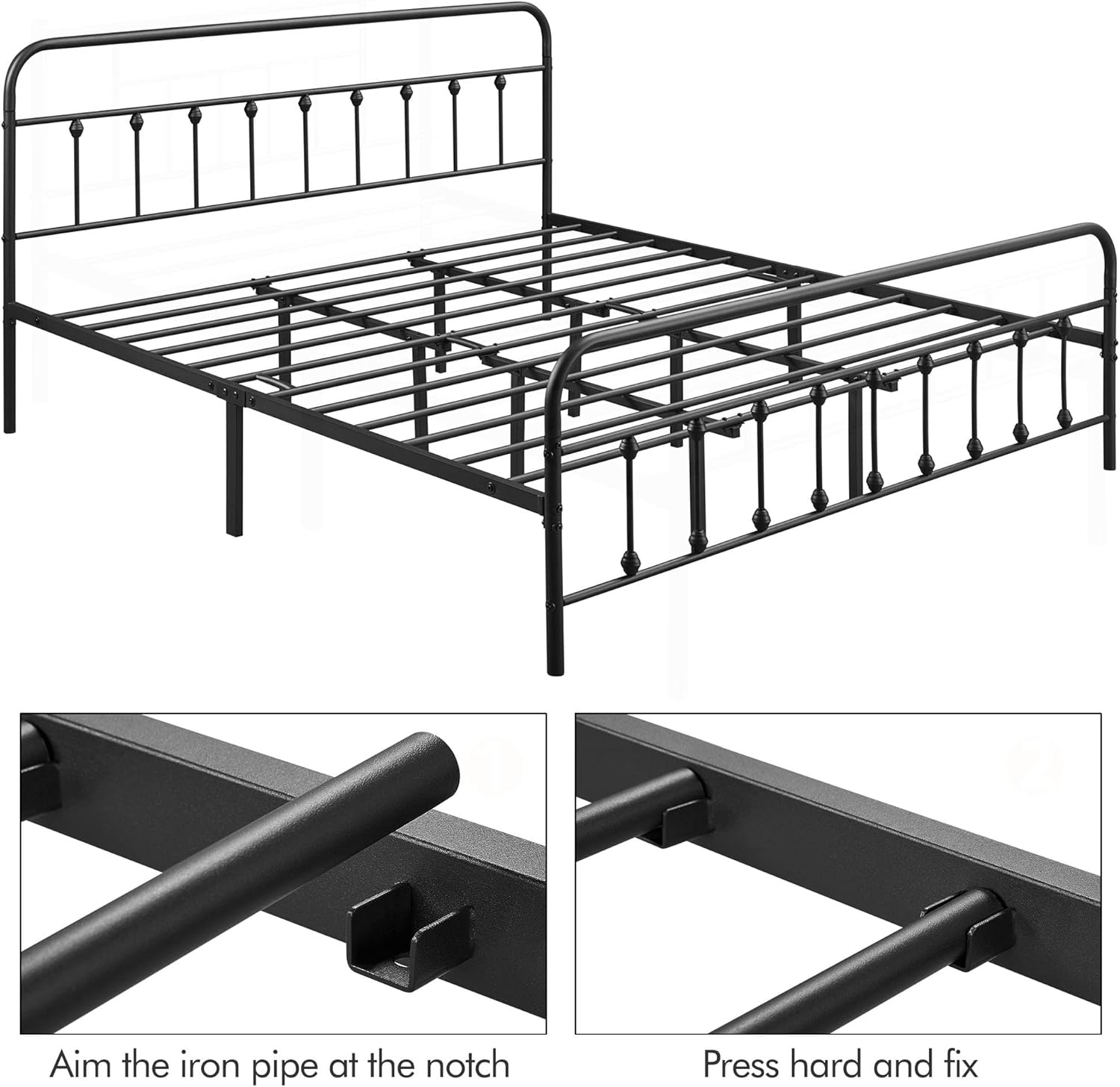 Aim the iron pipe at the notch

Press hard and fix