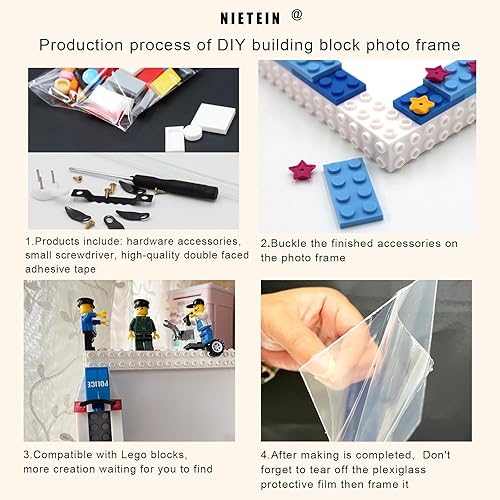 NIETEIN @

Production process of DIY building block photo frame

1.Products include: hardware accessories, small screwdriver, high-quality double faced adhesive tape

2.Buckle the finished accessories on the photo frame

POLICE

3.Compatible with Lego blocks, more creation waiting for you to find

4.After making is completed, Don't forget to tear off the plexiglass protective film then frame it