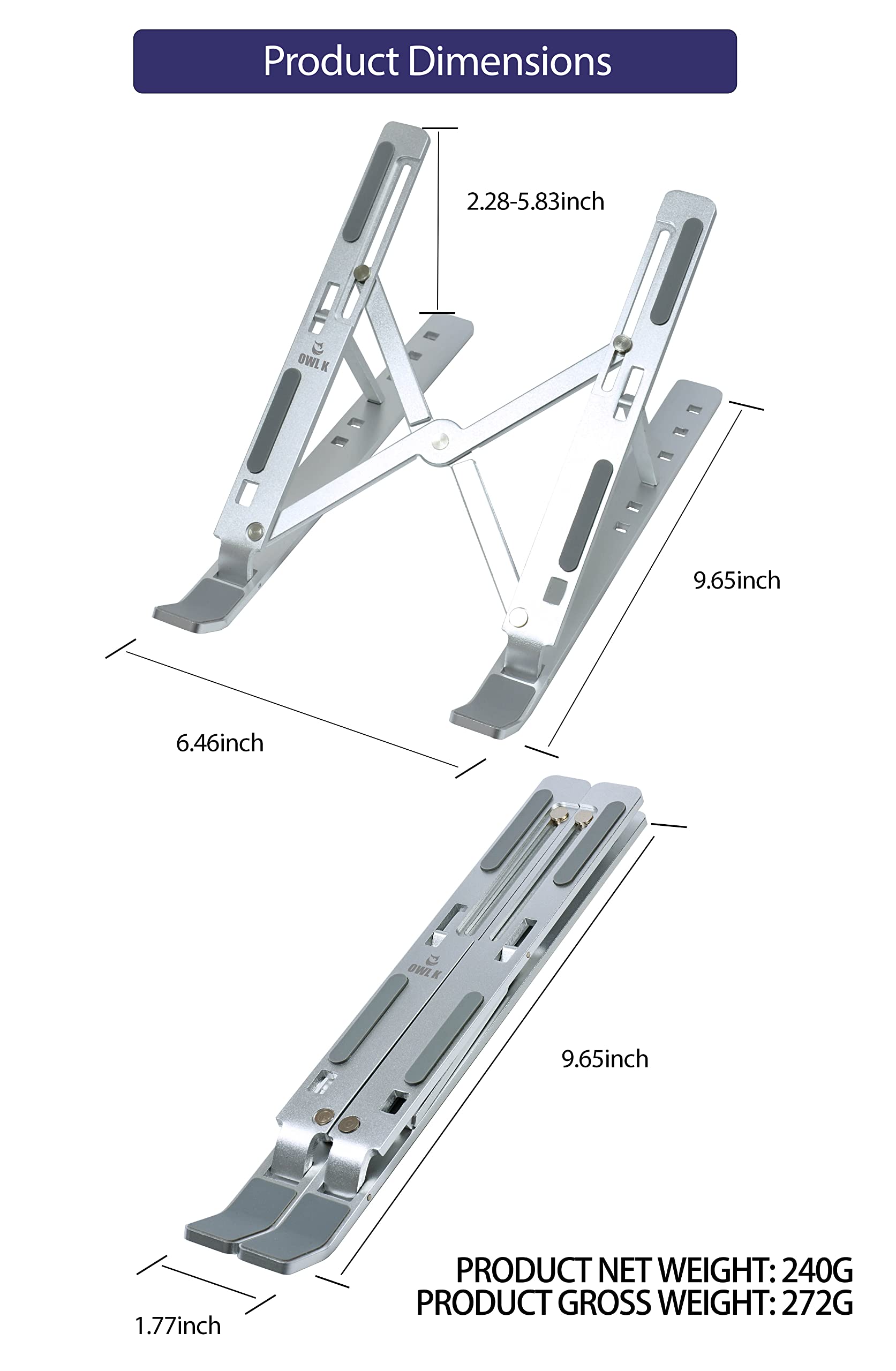 Product Dimensions

2.28-5.83inch

OWL K

9.65inch

6.46inch

OWL K

9.65inch

1.77inch

PRODUCT NET WEIGHT: 240G
PRODUCT GROSS WEIGHT: 272G